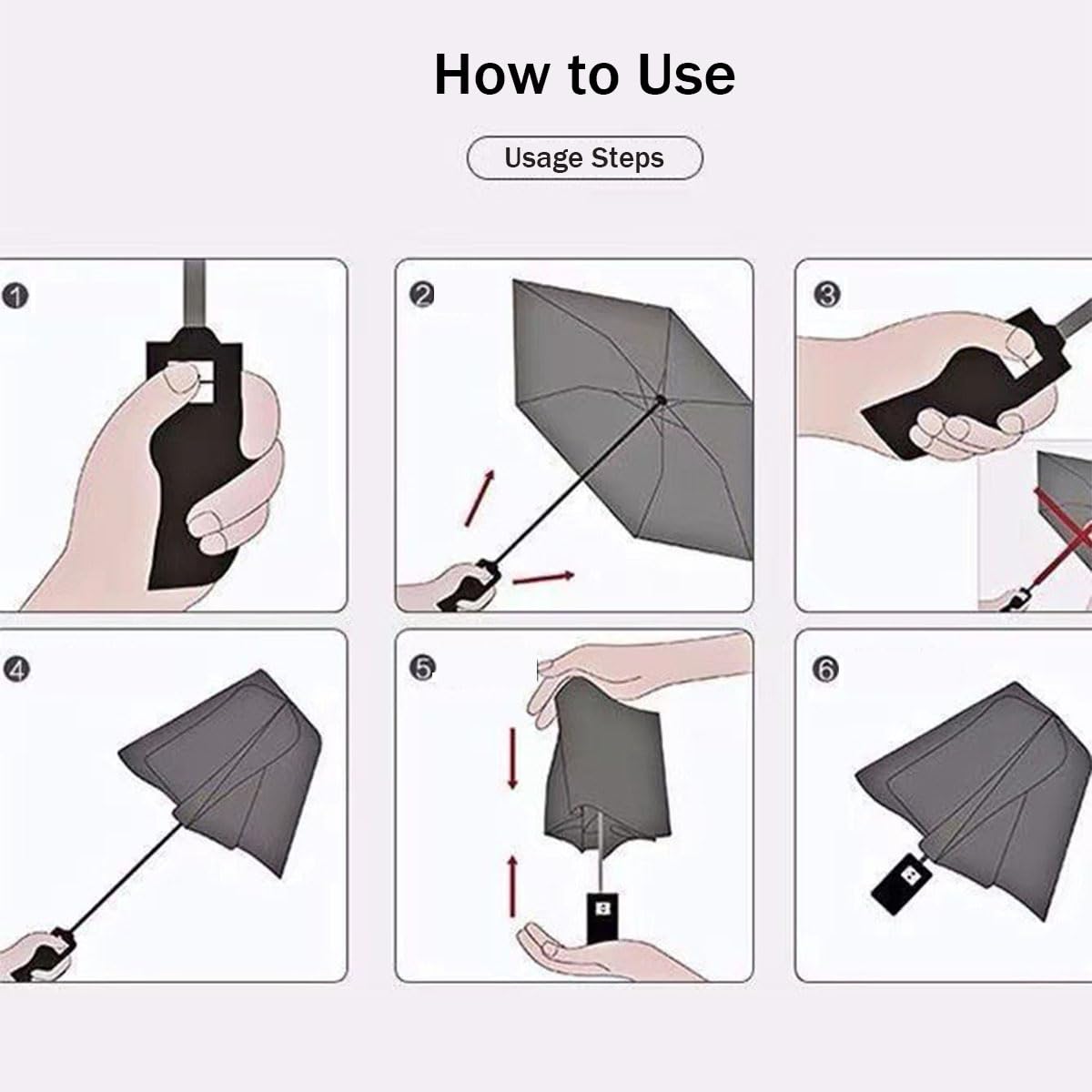 How to Use

Usage Steps

①

②

③

④

⑤

⑥