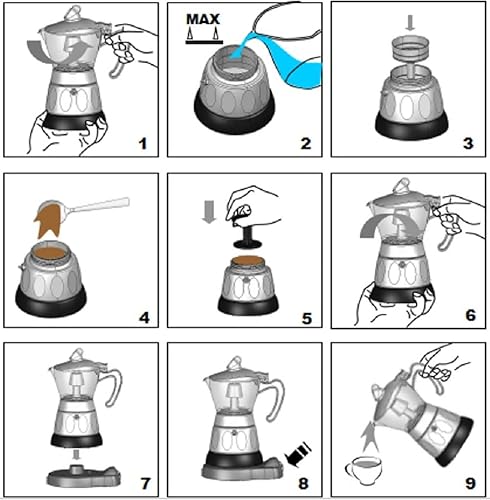 1

MAX

2

3

4

5

6

7

8

9