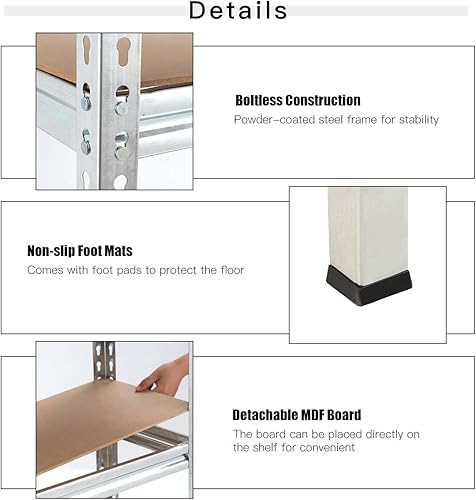 Details

Boltless Construction
Powder-coated steel frame for stability

Non-slip Foot Mats
Comes with foot pads to protect the floor

Detachable MDF Board
The board can be placed directly on the shelf for convenient