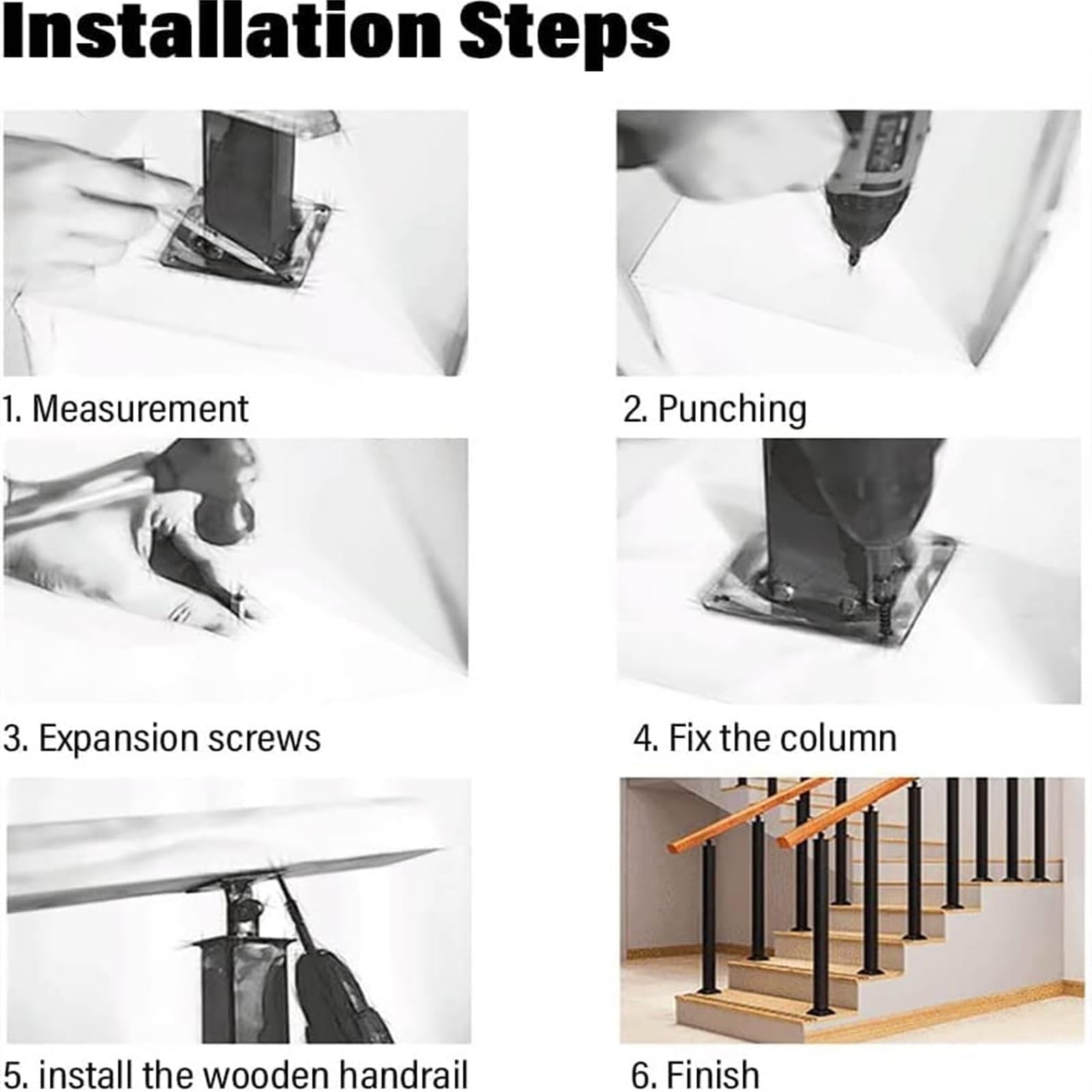 Installation Steps

1. Measurement

2. Punching

3. Expansion screws

4. Fix the column

5. install the wooden handrail

6. Finish