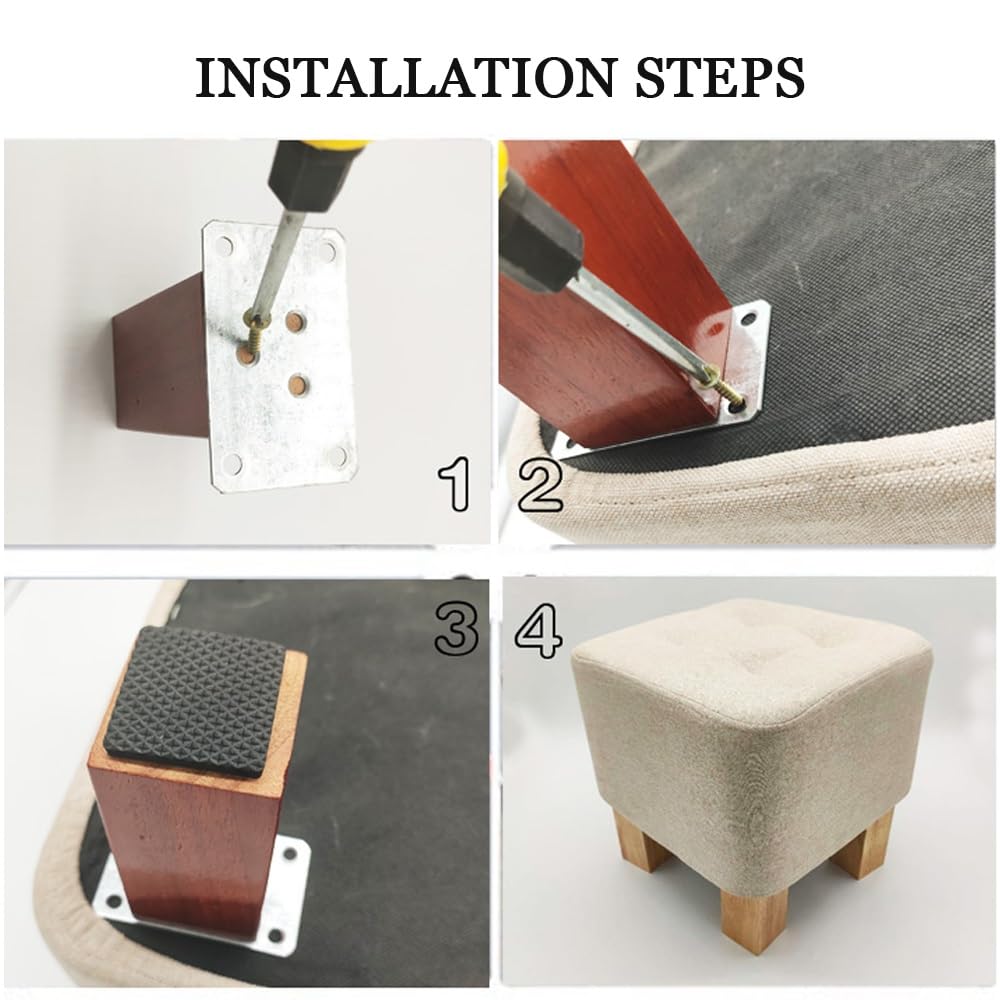 INSTALLATION STEPS

1

2

3

4