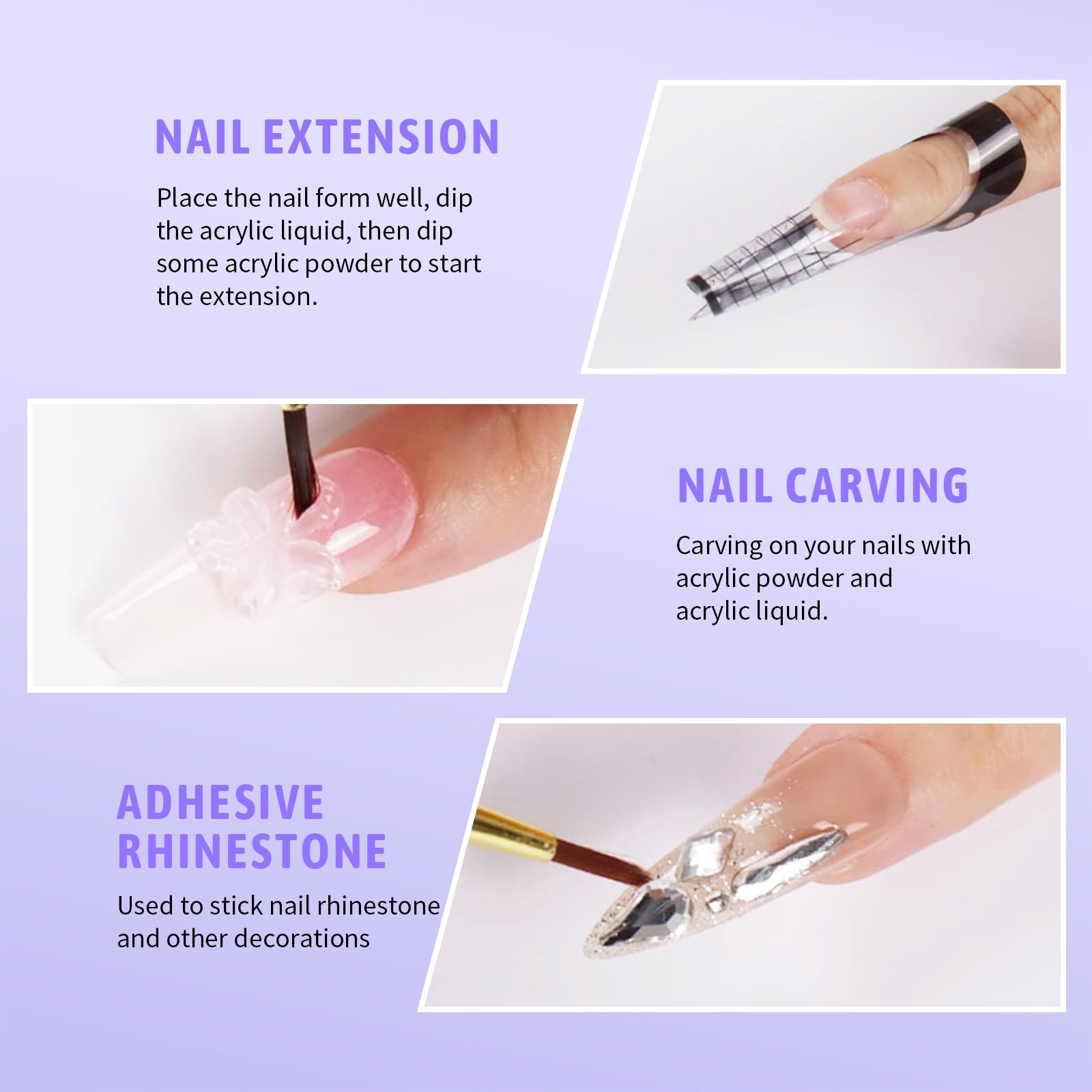 NAIL EXTENSION

Place the nail form well, dip the acrylic liquid, then dip some acrylic powder to start the extension.

NAIL CARVING

Carving on your nails with acrylic powder and acrylic liquid.

ADHESIVE RHINESTONE

Used to stick nail rhinestone and other decorations