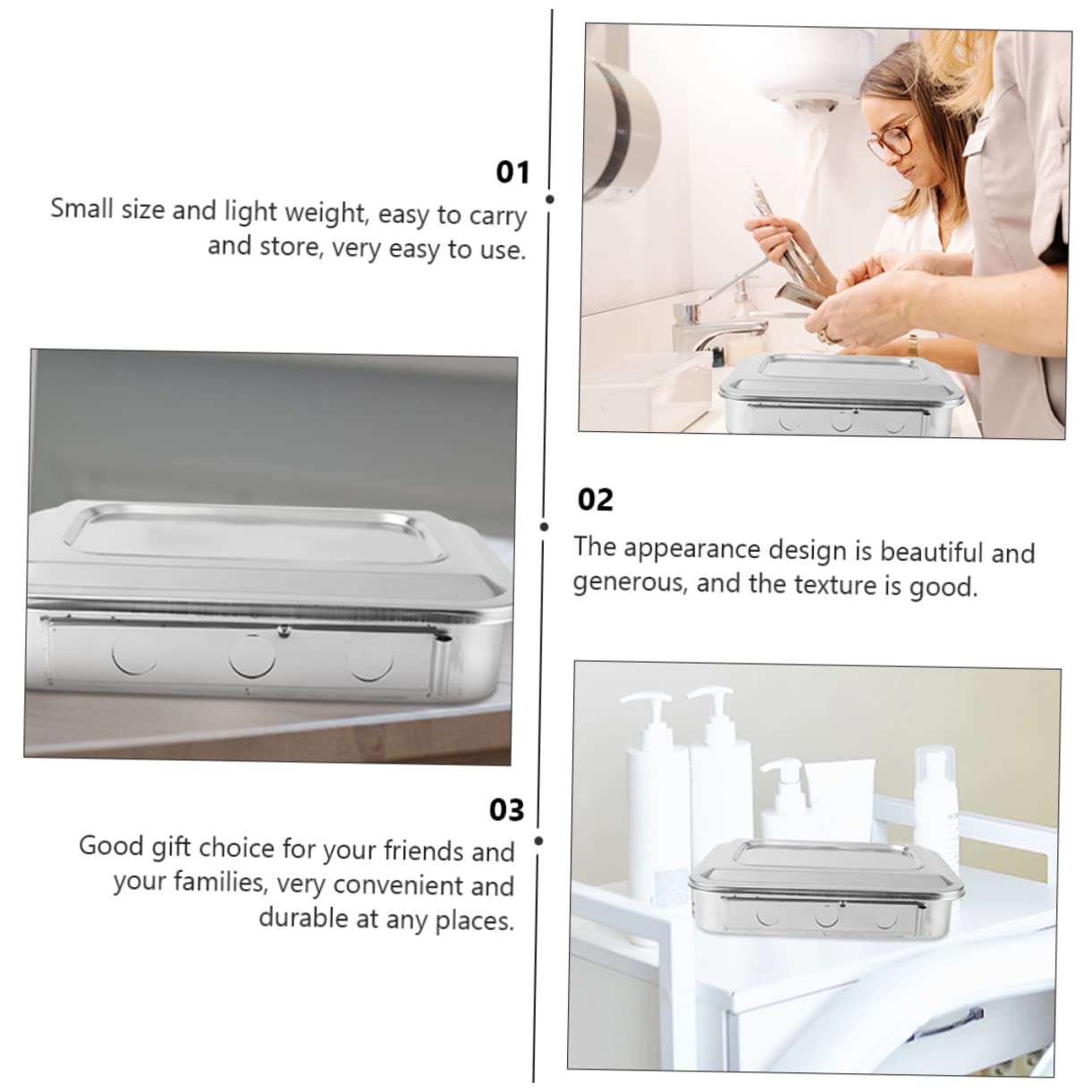 01
Small size and light weight, easy to carry and store, very easy to use.

02
The appearance design is beautiful and generous, and the texture is good.

03
Good gift choice for your friends and your families, very convenient and durable at any places.