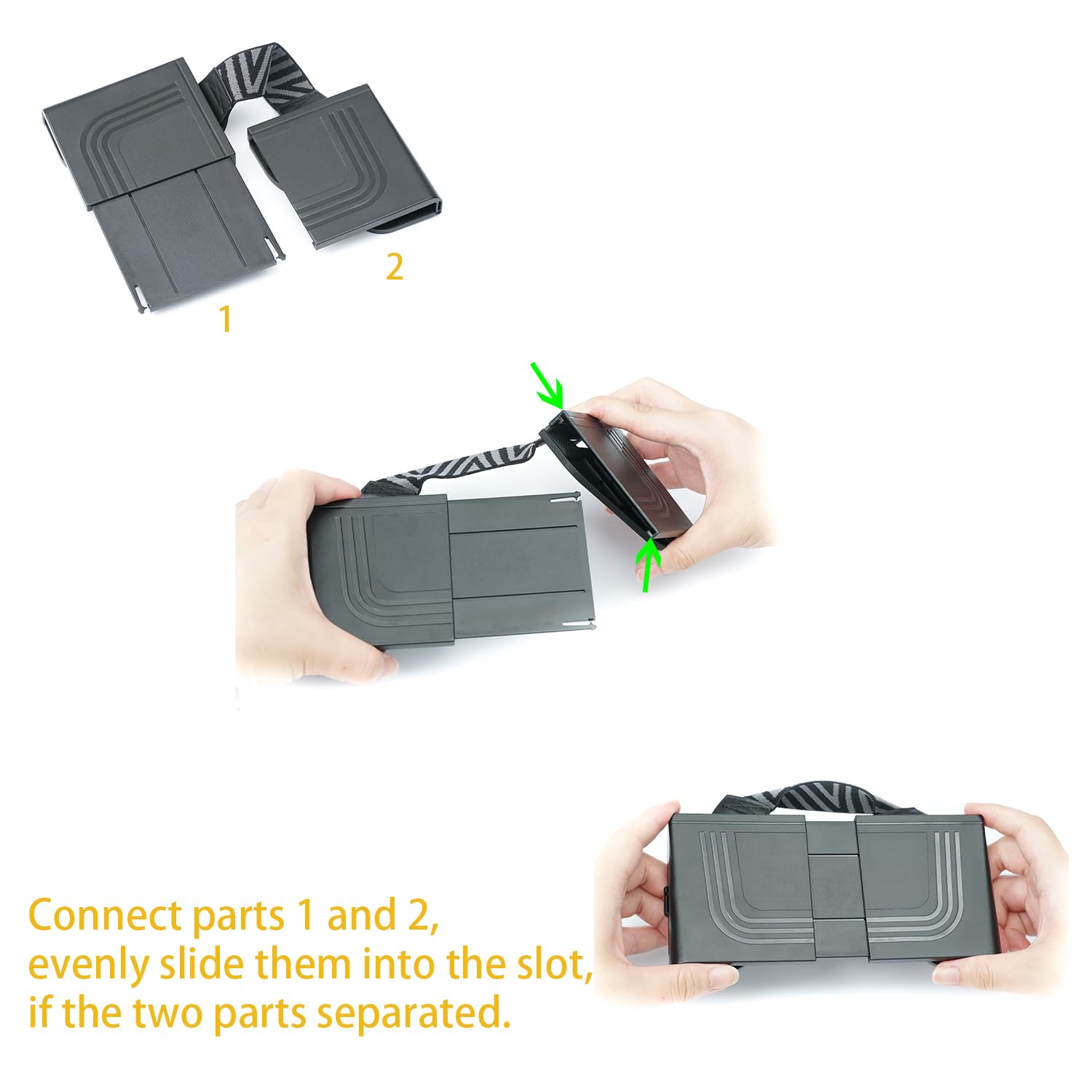 2

1

Connect parts 1 and 2, evenly slide them into the slot, if the two parts separated.