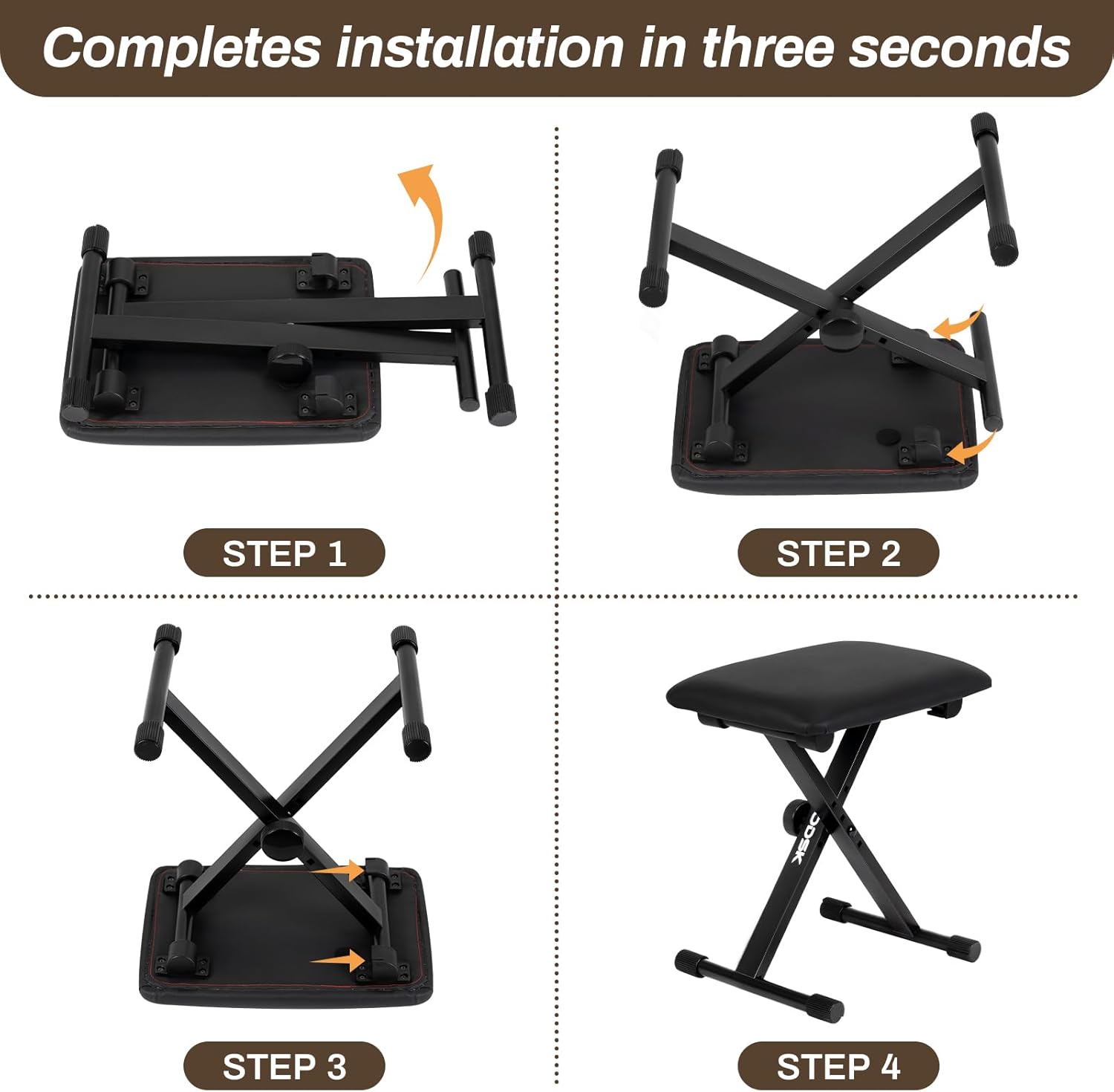 Completes installation in three seconds

STEP 1

STEP 2

STEP 3

ODSK

STEP 4