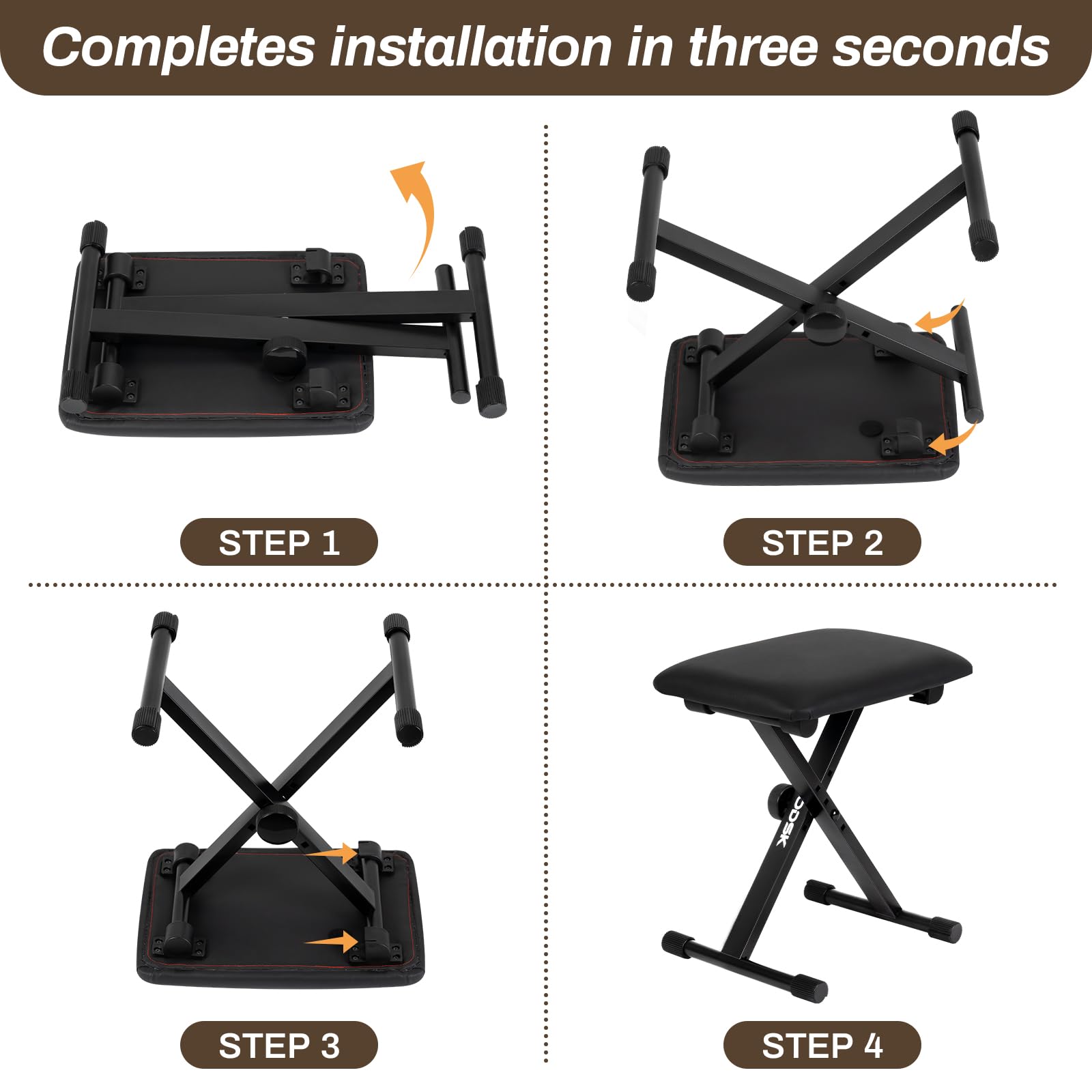 Completes installation in three seconds

STEP 1

STEP 2

STEP 3

ODSK

STEP 4