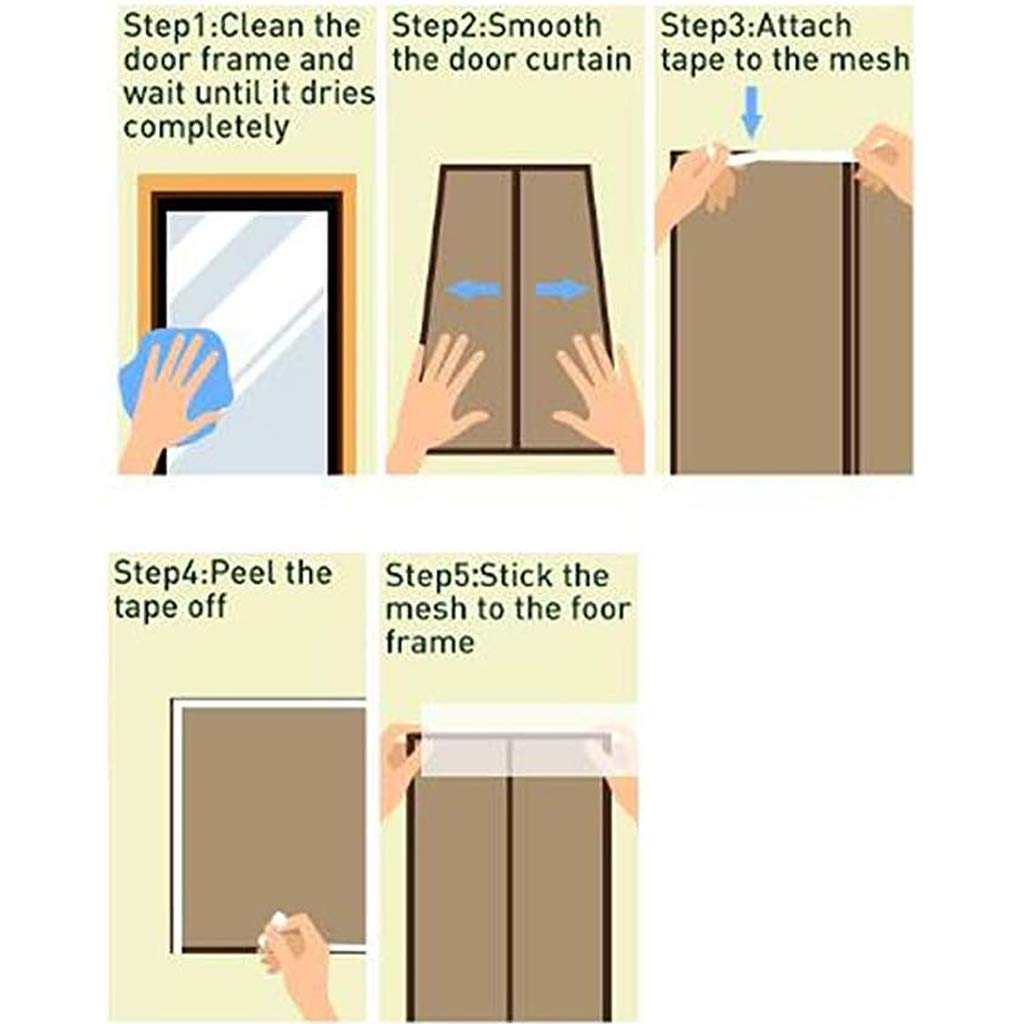 Step1:Clean the door frame and wait until it dries completely

Step2:Smooth the door curtain

Step3:Attach tape to the mesh

Step4:Peel the tape off

Step5:Stick the mesh to the foor frame