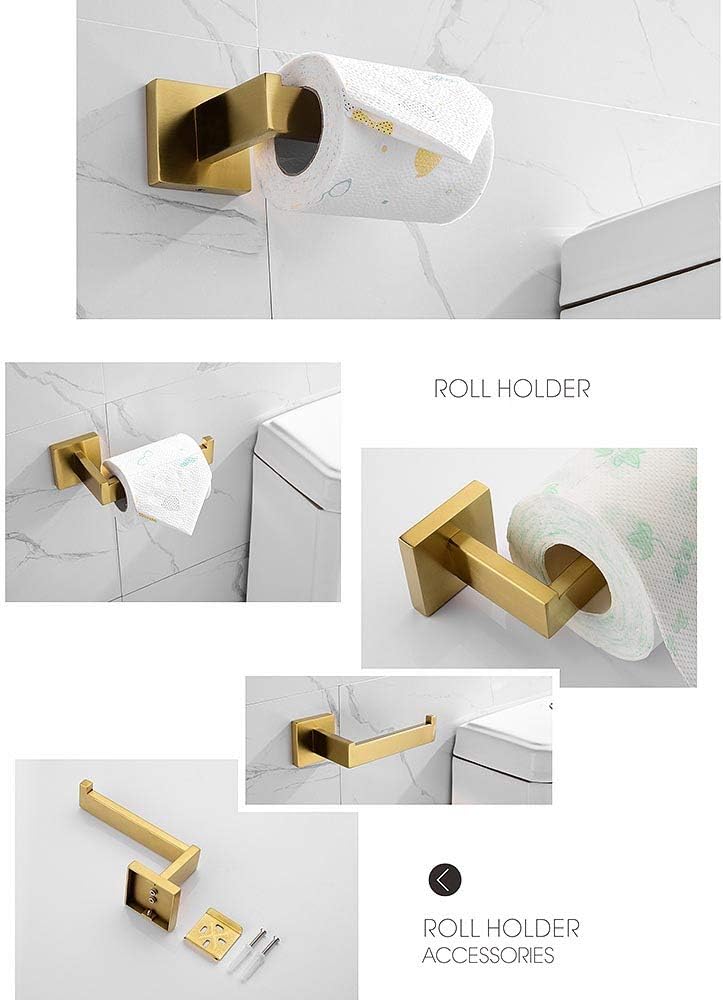 ROLL HOLDER

ROLL HOLDER
ACCESSORIES