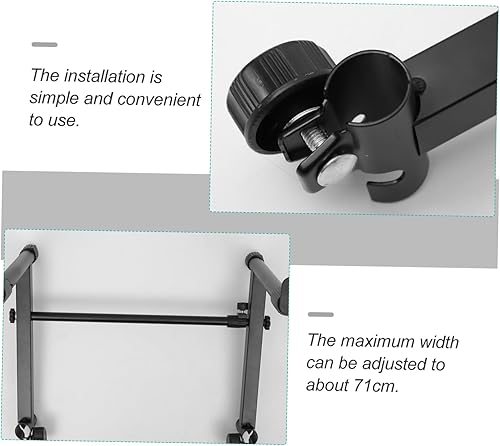 The installation is simple and convenient to use.

The maximum width can be adjusted to about 71cm.