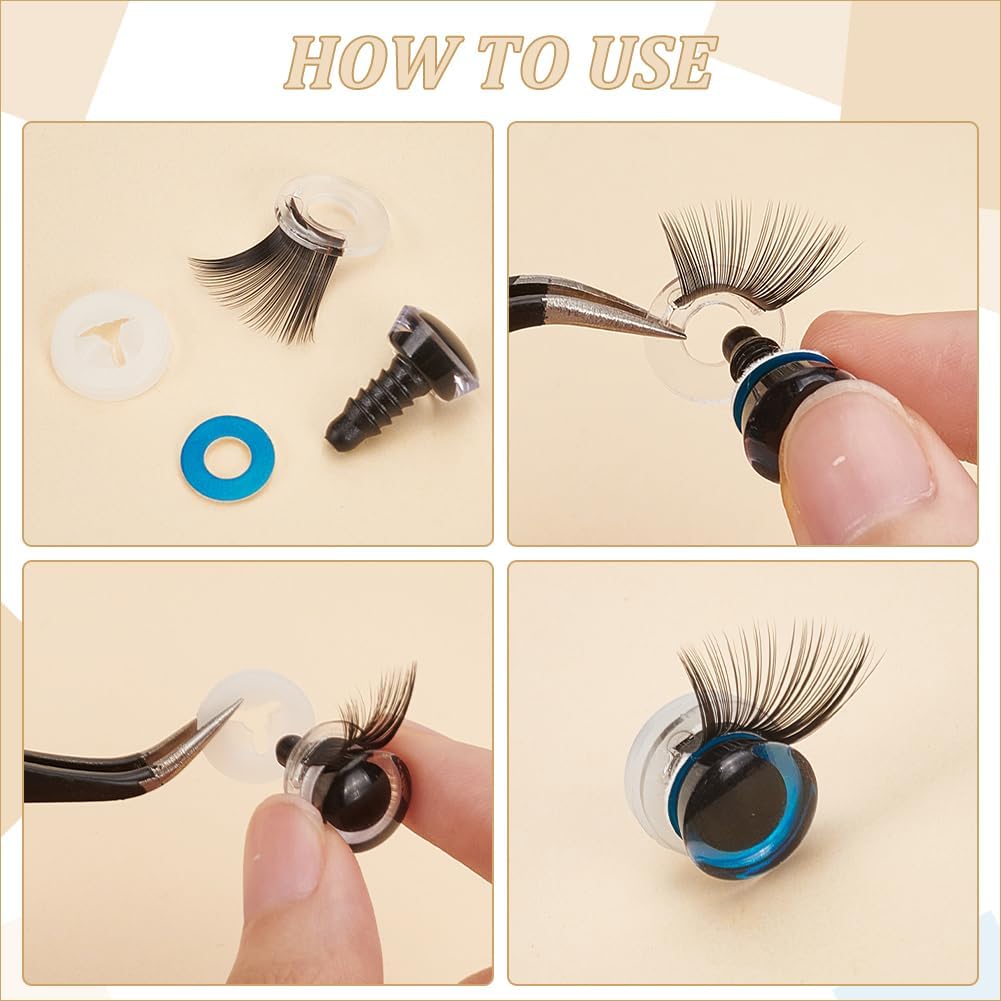 HOW TO USE