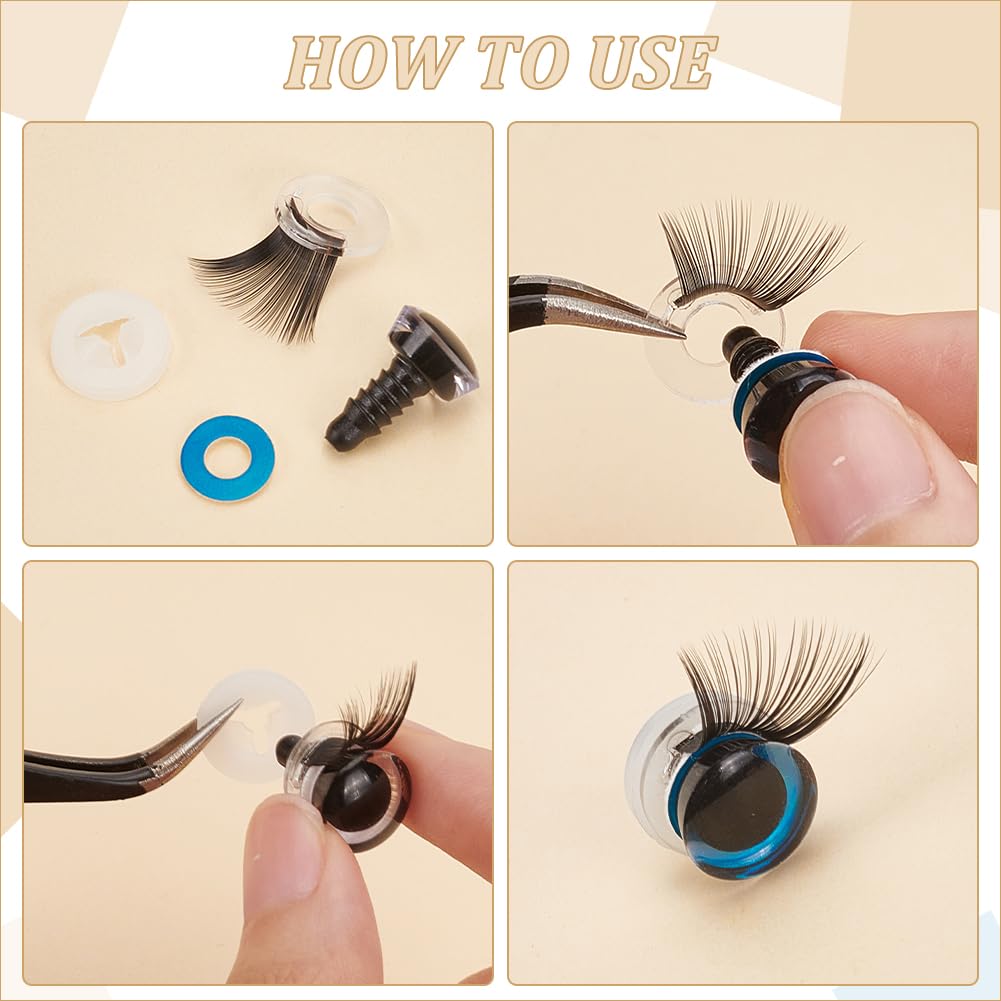 HOW TO USE