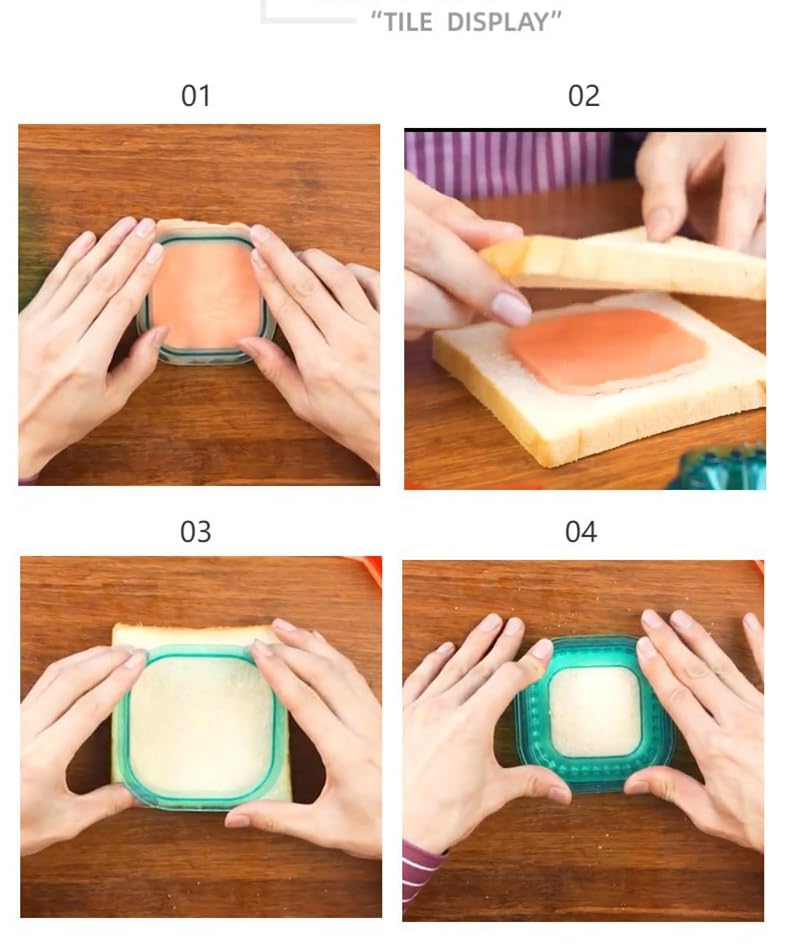 "TILE DISPLAY"

01

02

03

04