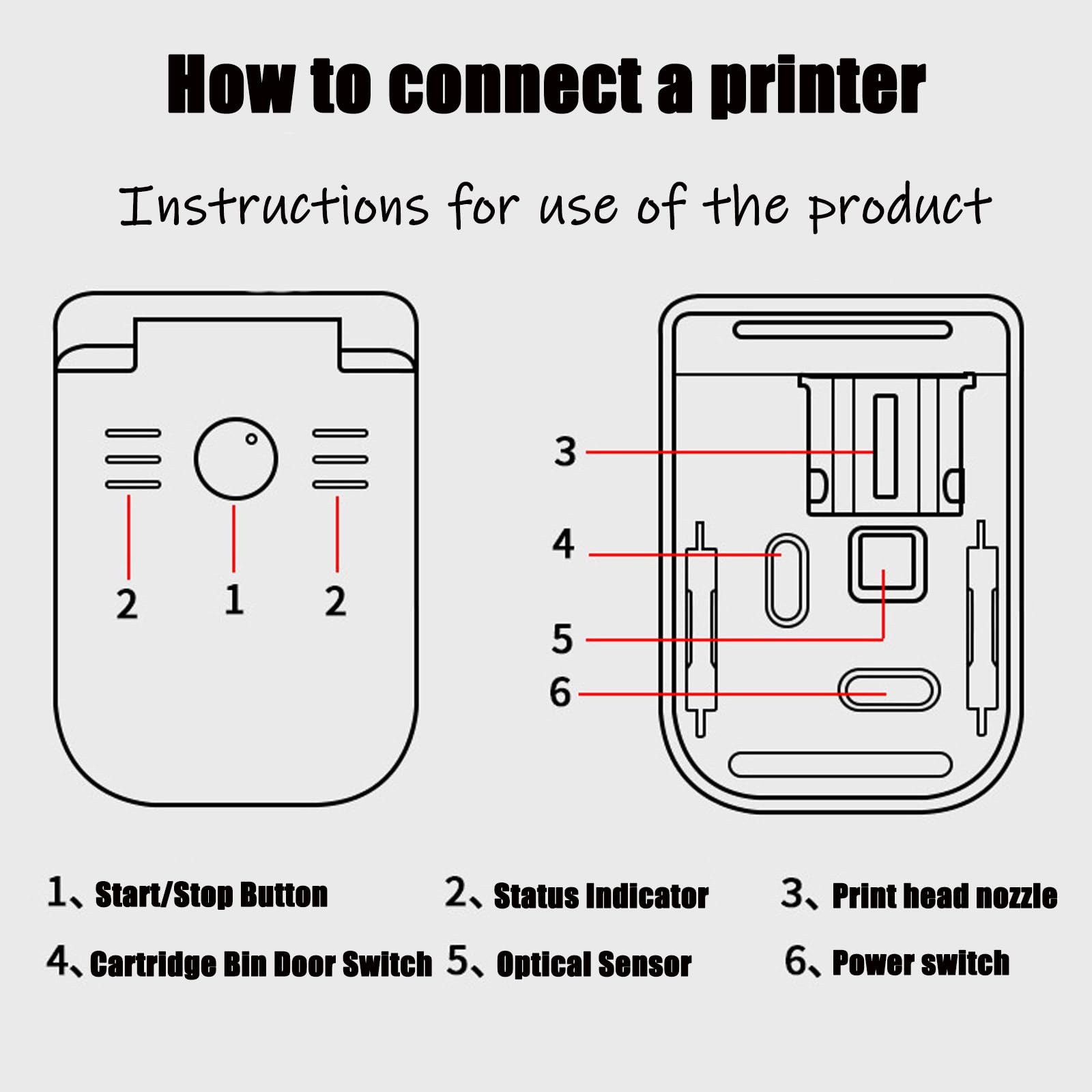 How to connect a printer

Instructions for use of the product

2
1
2

3
4
5
6

1、Start/Stop Button
2、Status Indicator
3、Print head nozzle
4、Cartridge Bin Door Switch
5、Optical Sensor
6、Power switch