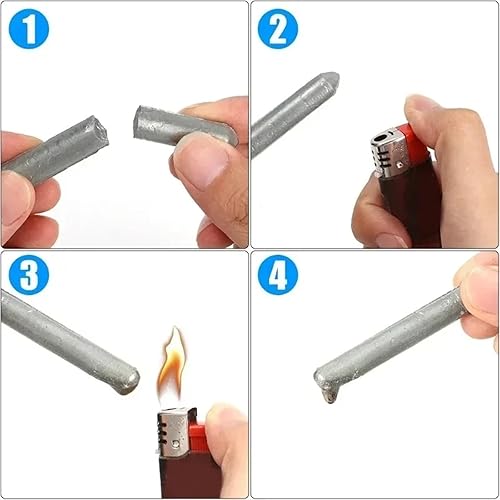 1

2

3

4