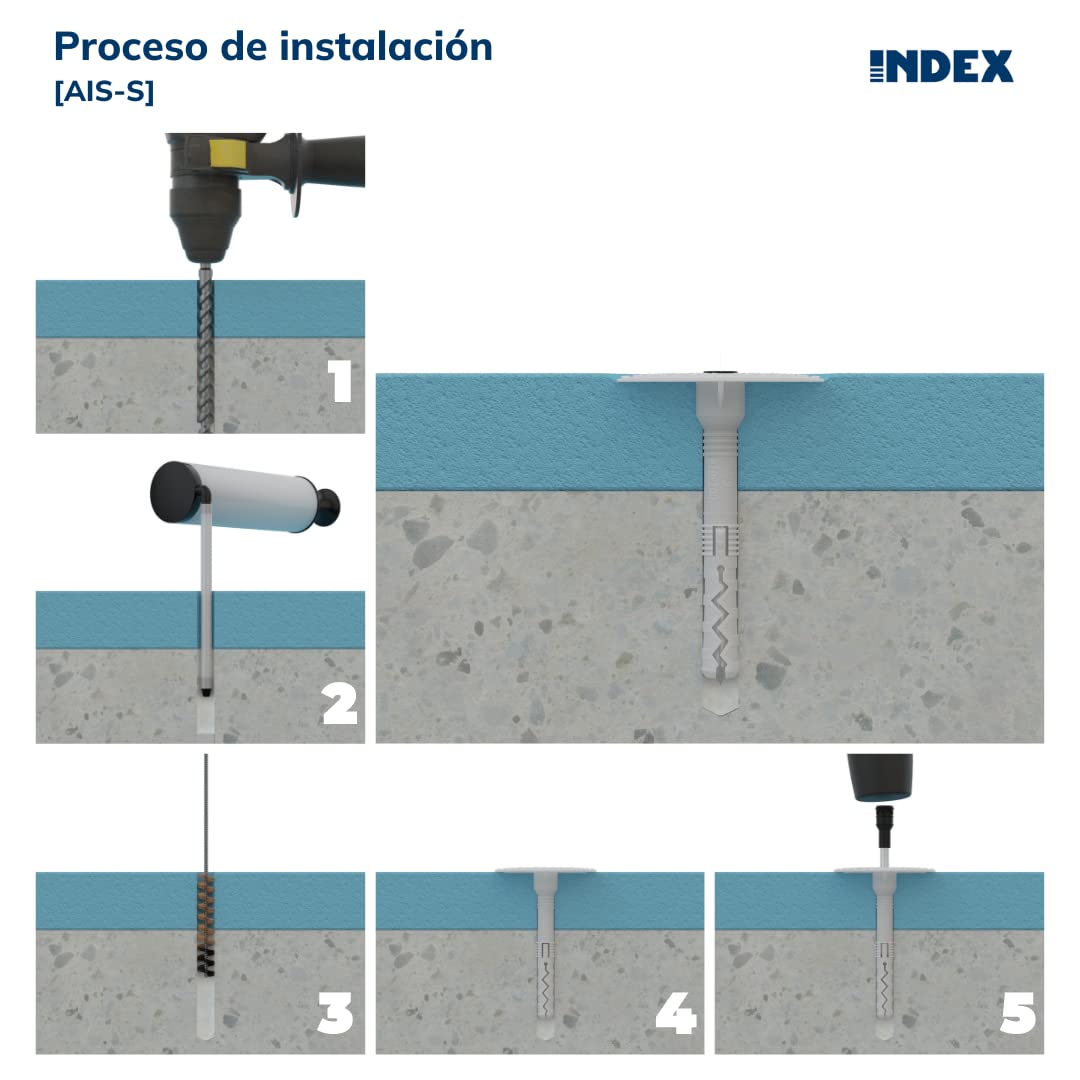 Proceso de instalación
[AIS-S]

INDEX

1

2

3

4

5