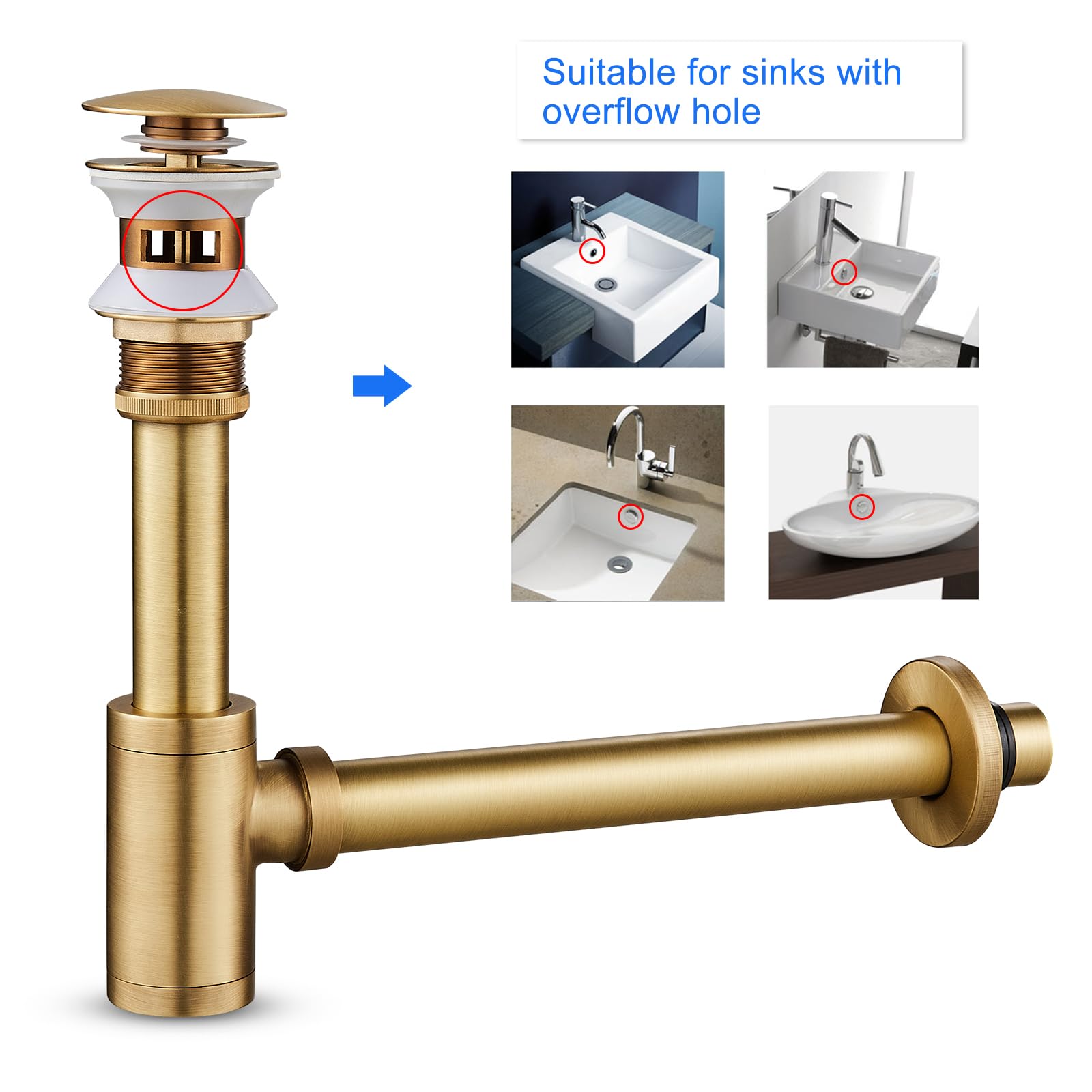 Suitable for sinks with overflow hole