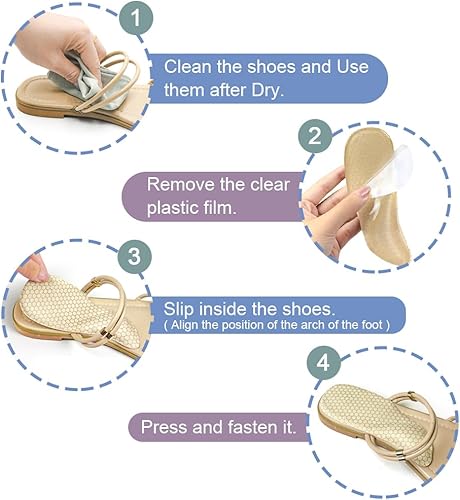 1

Clean the shoes and Use them after Dry.

2

Remove the clear plastic film.

3

Slip inside the shoes.
( Align the position of the arch of the foot )

4

Press and fasten it.