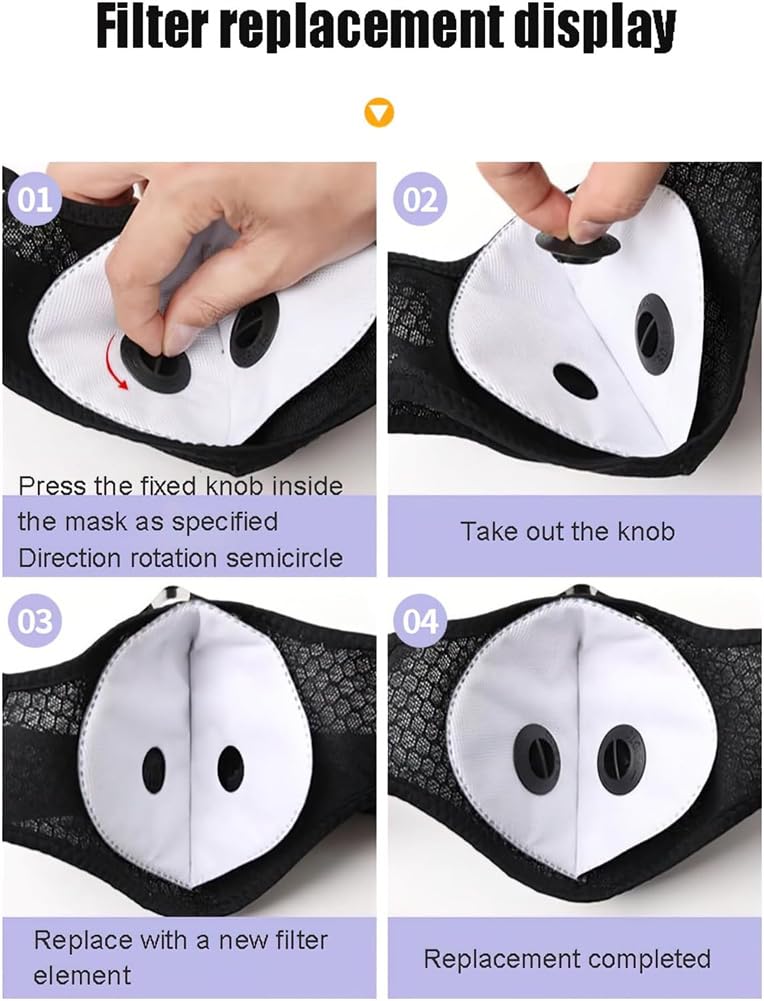 Filter replacement display

01

Press the fixed knob inside the mask as specified Direction rotation semicircle

02

Take out the knob

03

Replace with a new filter element

04

Replacement completed