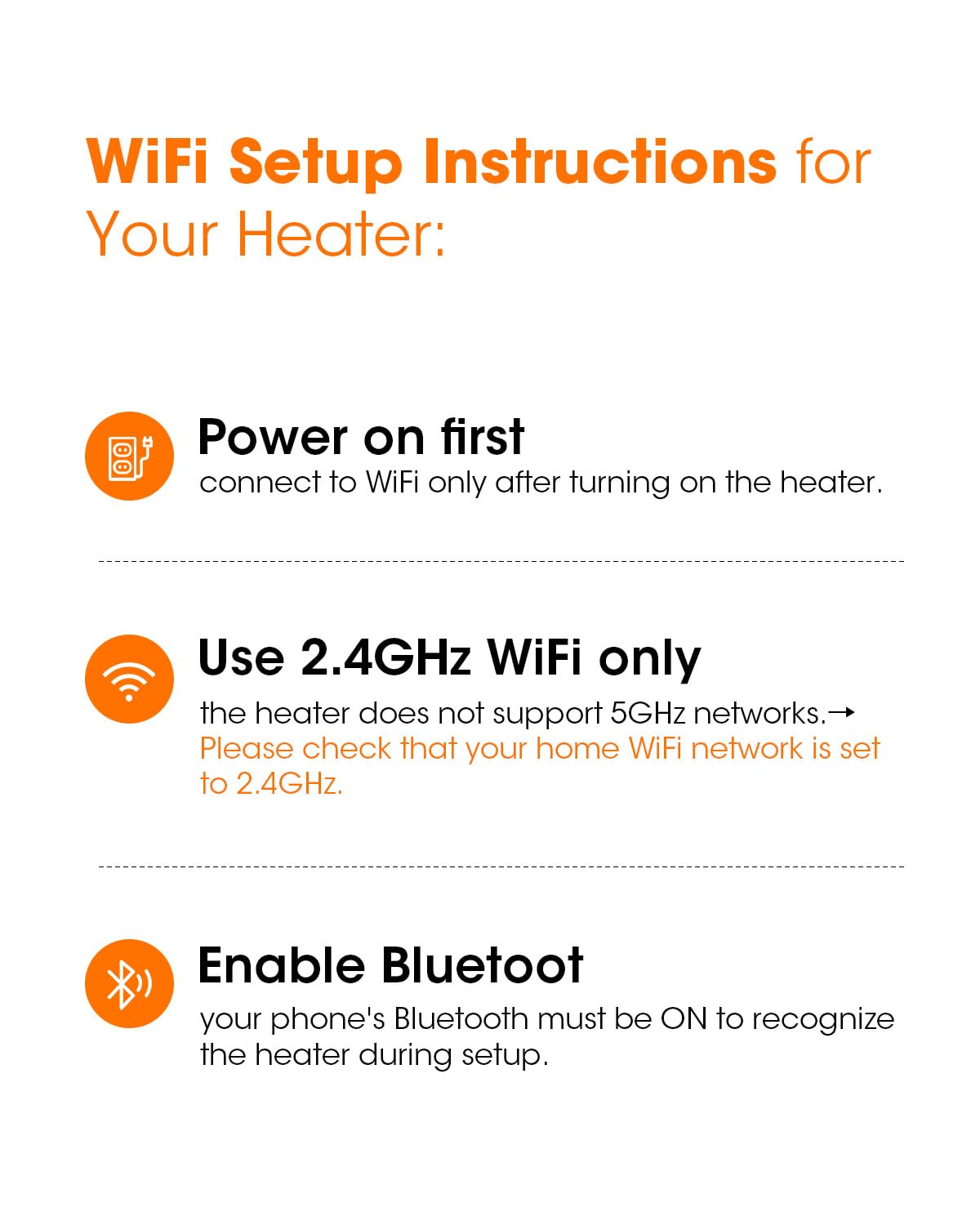 WiFi Setup Instructions for Your Heater:

Power on first
connect to WiFi only after turning on the heater.

Use 2.4GHz WiFi only
the heater does not support 5GHz networks.→ Please check that your home WiFi network is set to 2.4GHz.

Enable Bluetoot
your phone's Bluetooth must be ON to recognize the heater during setup.