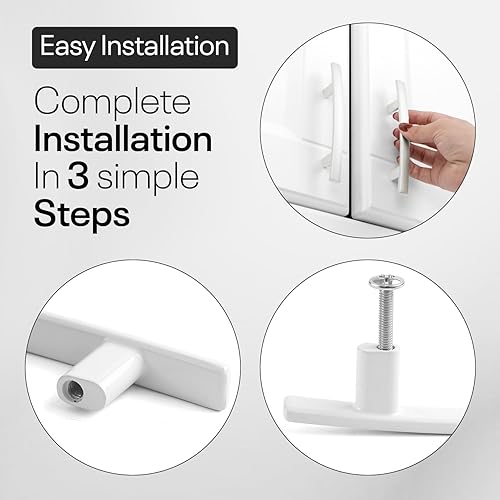 Easy Installation

Complete Installation In 3 simple Steps