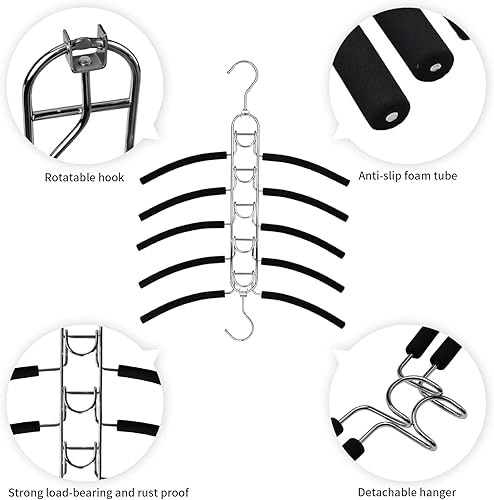 Rotatable hook

Anti-slip foam tube

Strong load-bearing and rust proof

Detachable hanger