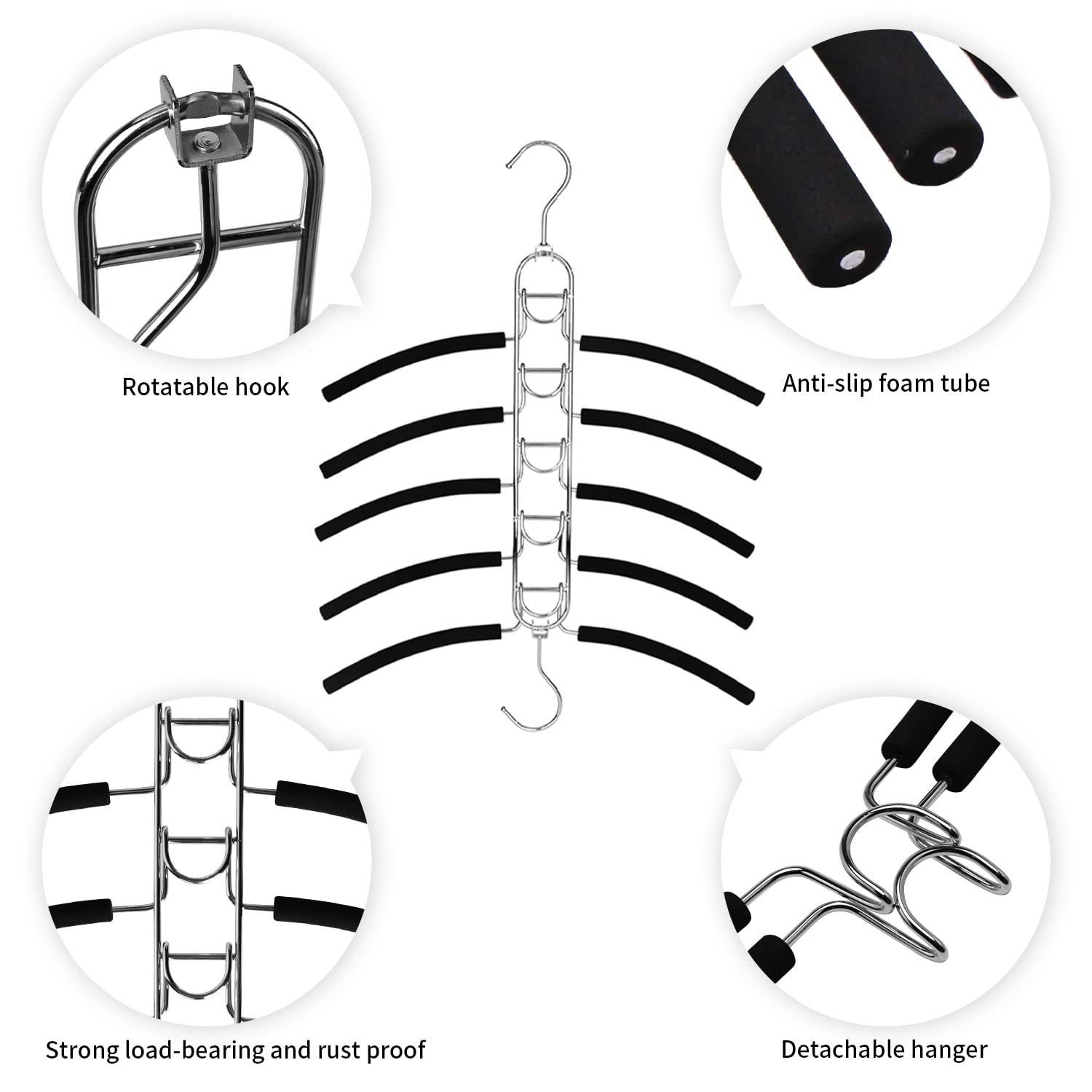 Rotatable hook

Anti-slip foam tube

Strong load-bearing and rust proof

Detachable hanger