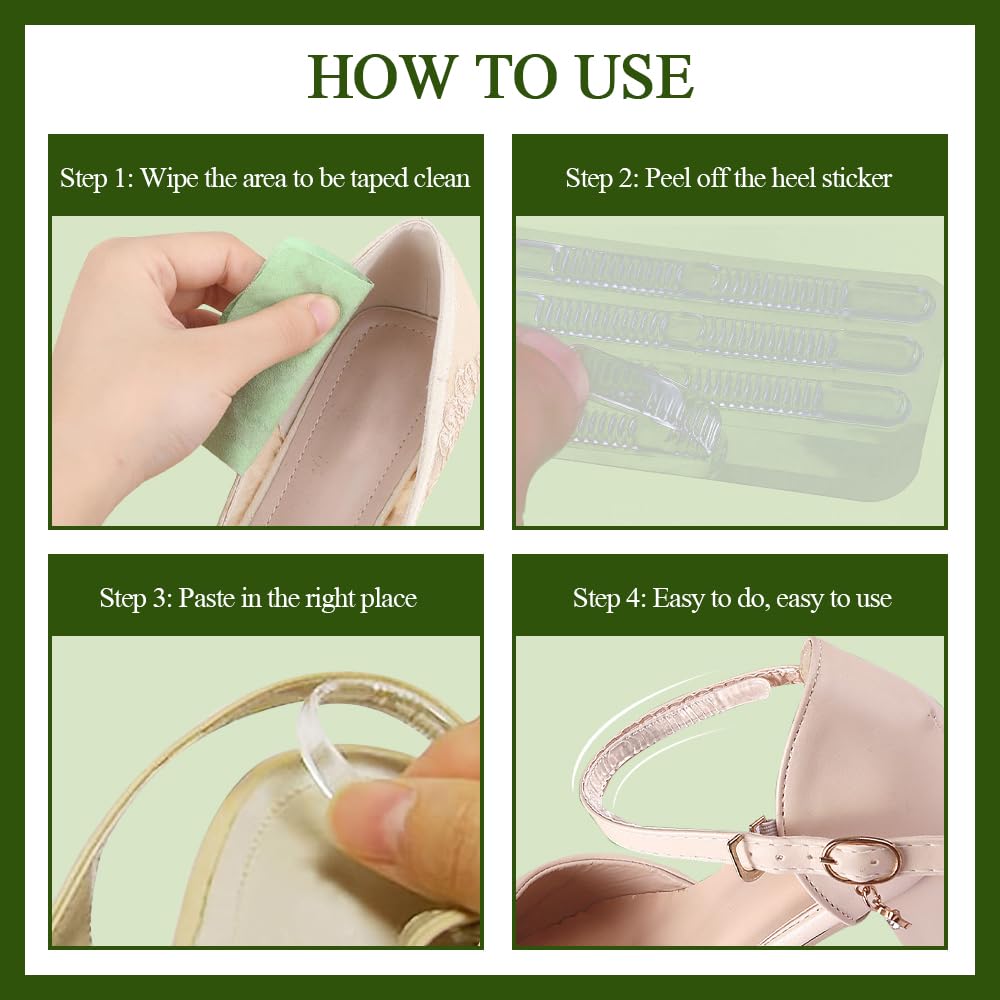 HOW TO USE

Step 1: Wipe the area to be taped clean

Step 2: Peel off the heel sticker

Step 3: Paste in the right place

Step 4: Easy to do, easy to use