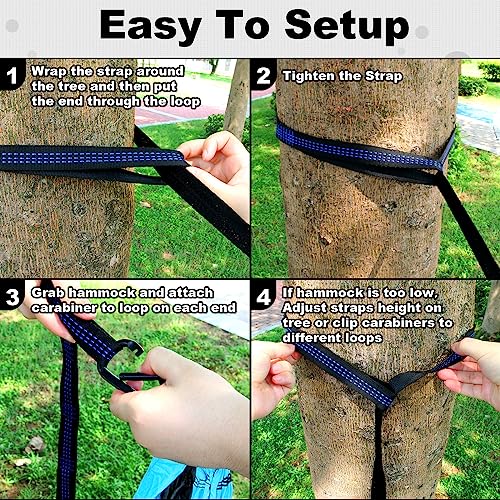 Easy To Setup

1 Wrap the strap around the tree and then put the end through the loop

2 Tighten the Strap

3 Grab hammock and attach carabiner to loop on each end

4 If hammock is too low, Adjust straps height on tree or clip carabiners to different loops