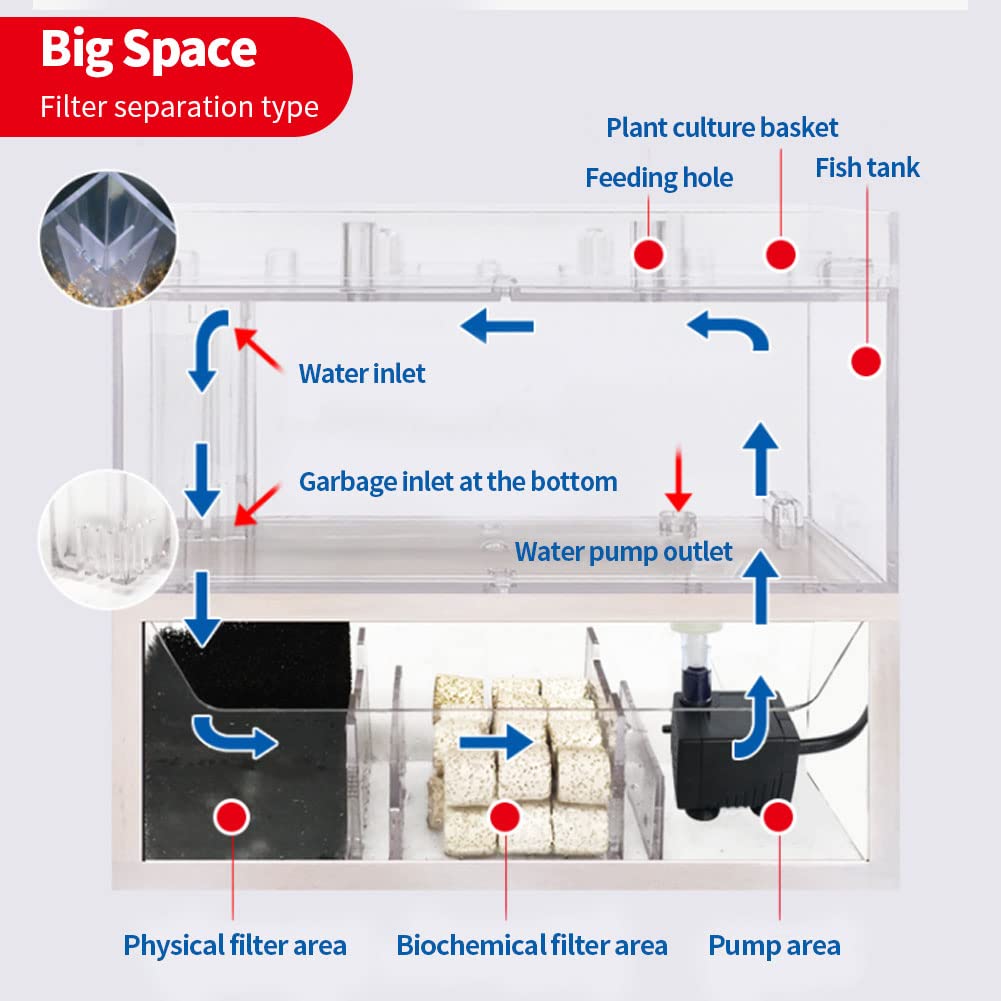 Big Space
Filter separation type

Plant culture basket
Feeding hole
Fish tank

Water inlet

Garbage inlet at the bottom

Water pump outlet

Physical filter area
Biochemical filter area
Pump area