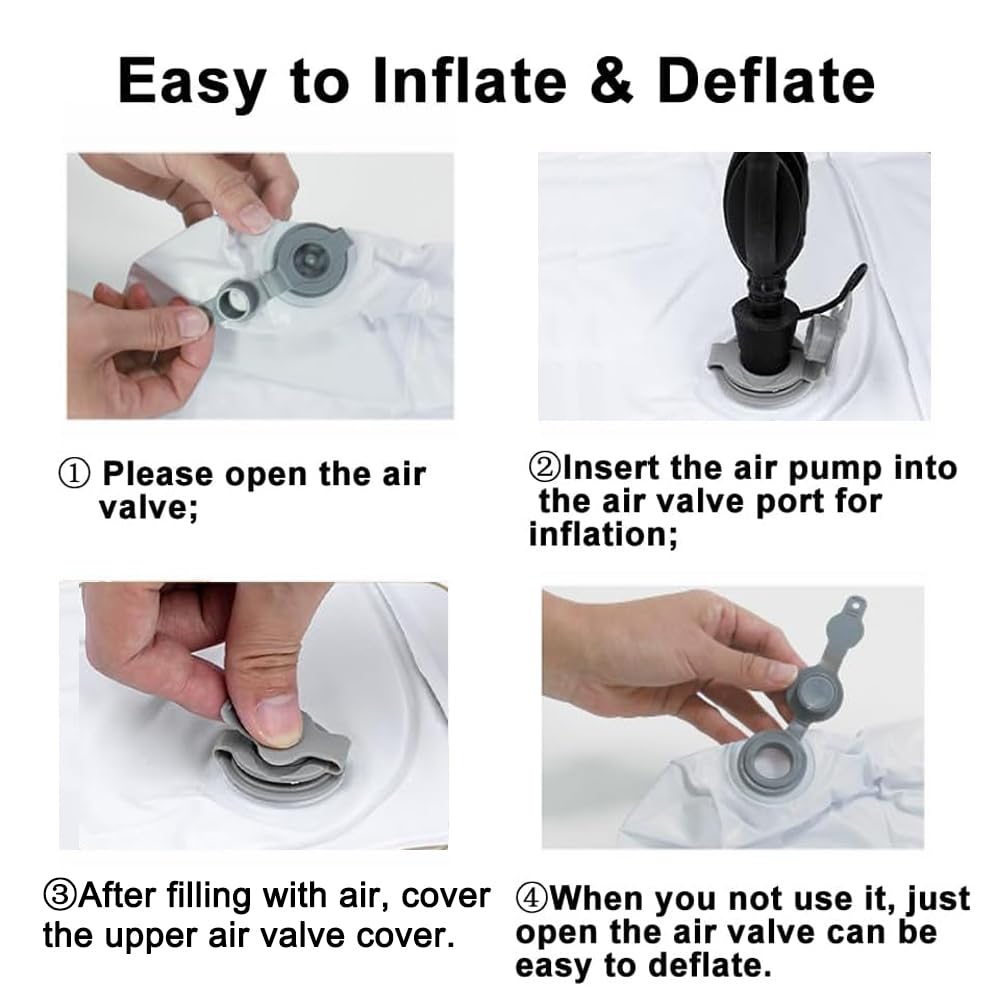 Easy to Inflate & Deflate

① Please open the air valve;

②Insert the air pump into the air valve port for inflation;

③After filling with air, cover the upper air valve cover.

④When you not use it, just open the air valve can be easy to deflate.