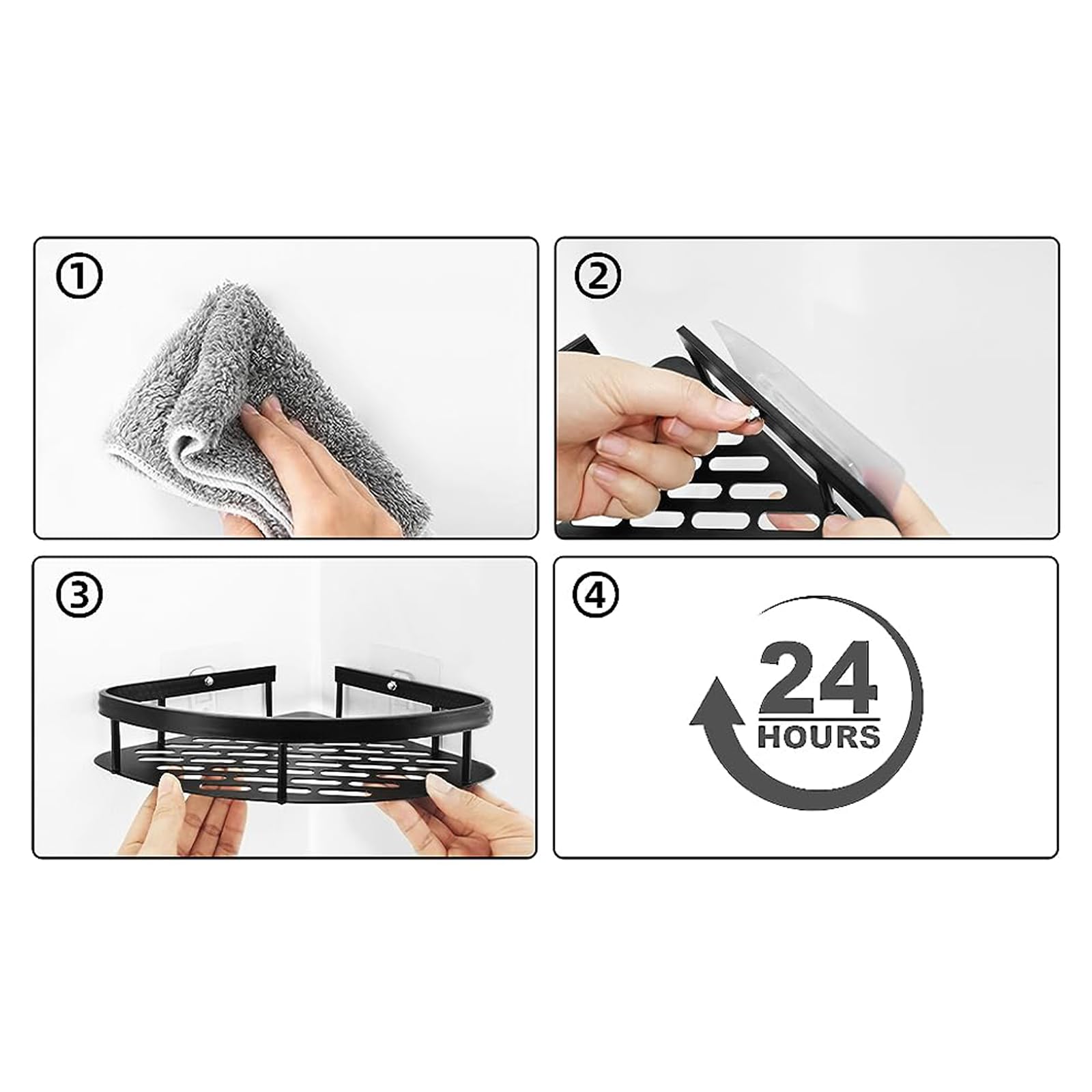 ①

②

③

④

24
HOURS