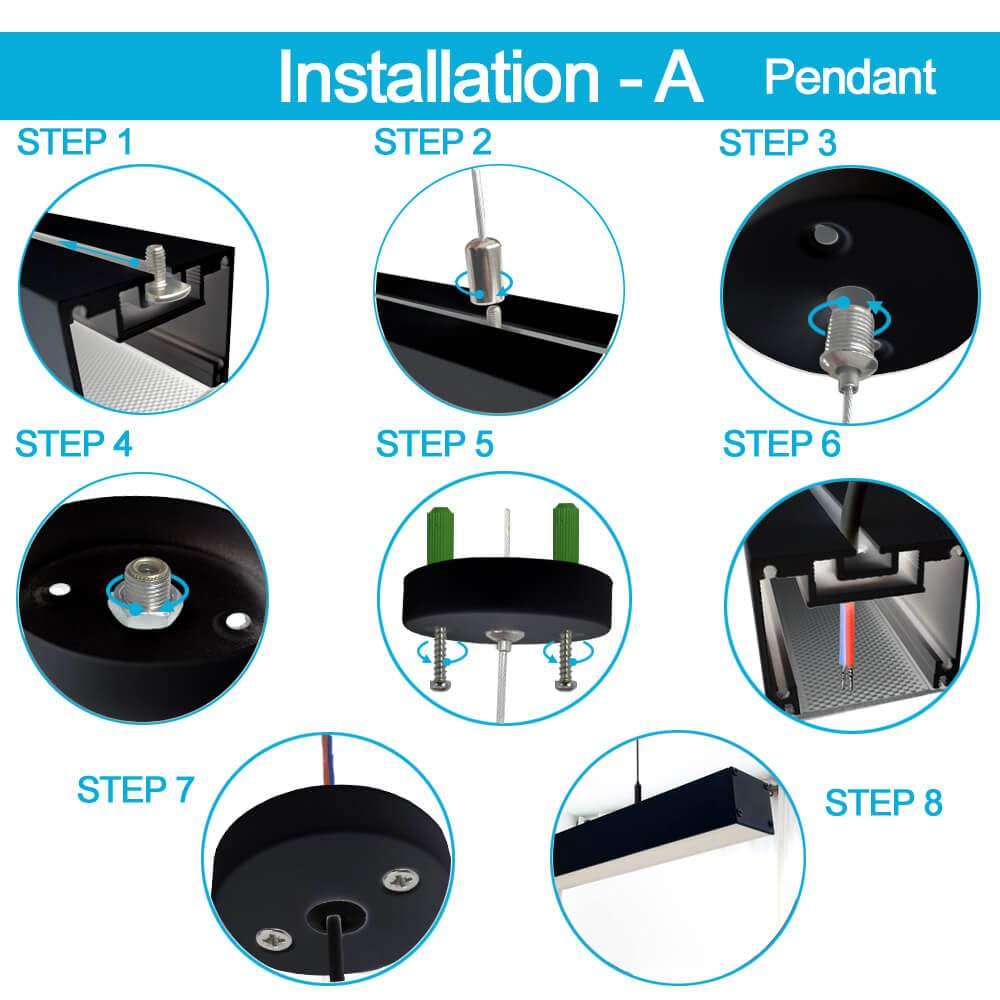 Installation - A Pendant

STEP 1

STEP 2

STEP 3

STEP 4

STEP 5

STEP 6

STEP 7

STEP 8