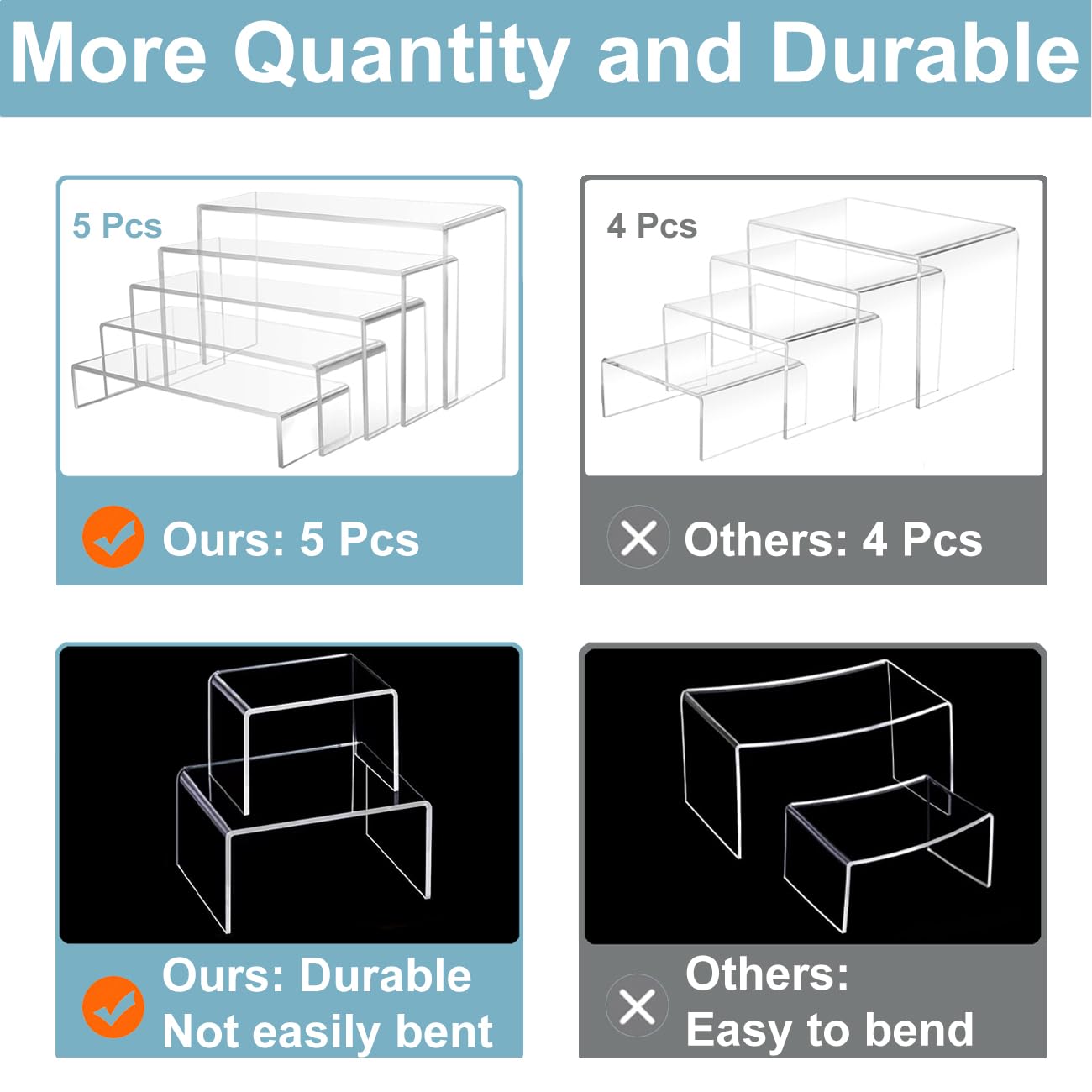 More Quantity and Durable

5 Pcs

Ours: 5 Pcs

4 Pcs

Others: 4 Pcs

Ours: Durable
Not easily bent

Others:
Easy to bend