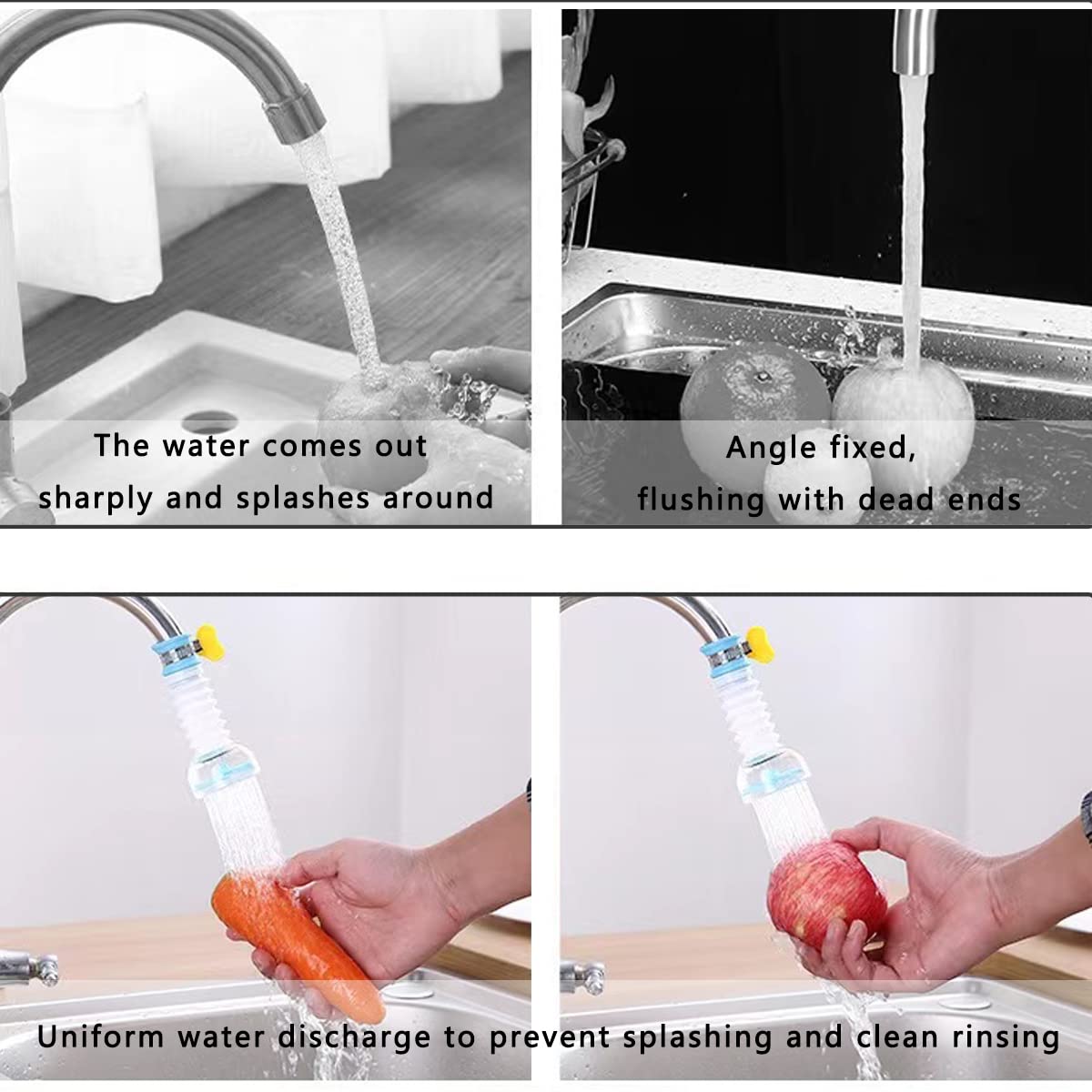 The water comes out sharply and splashes around

Angle fixed, flushing with dead ends

Uniform water discharge to prevent splashing and clean rinsing