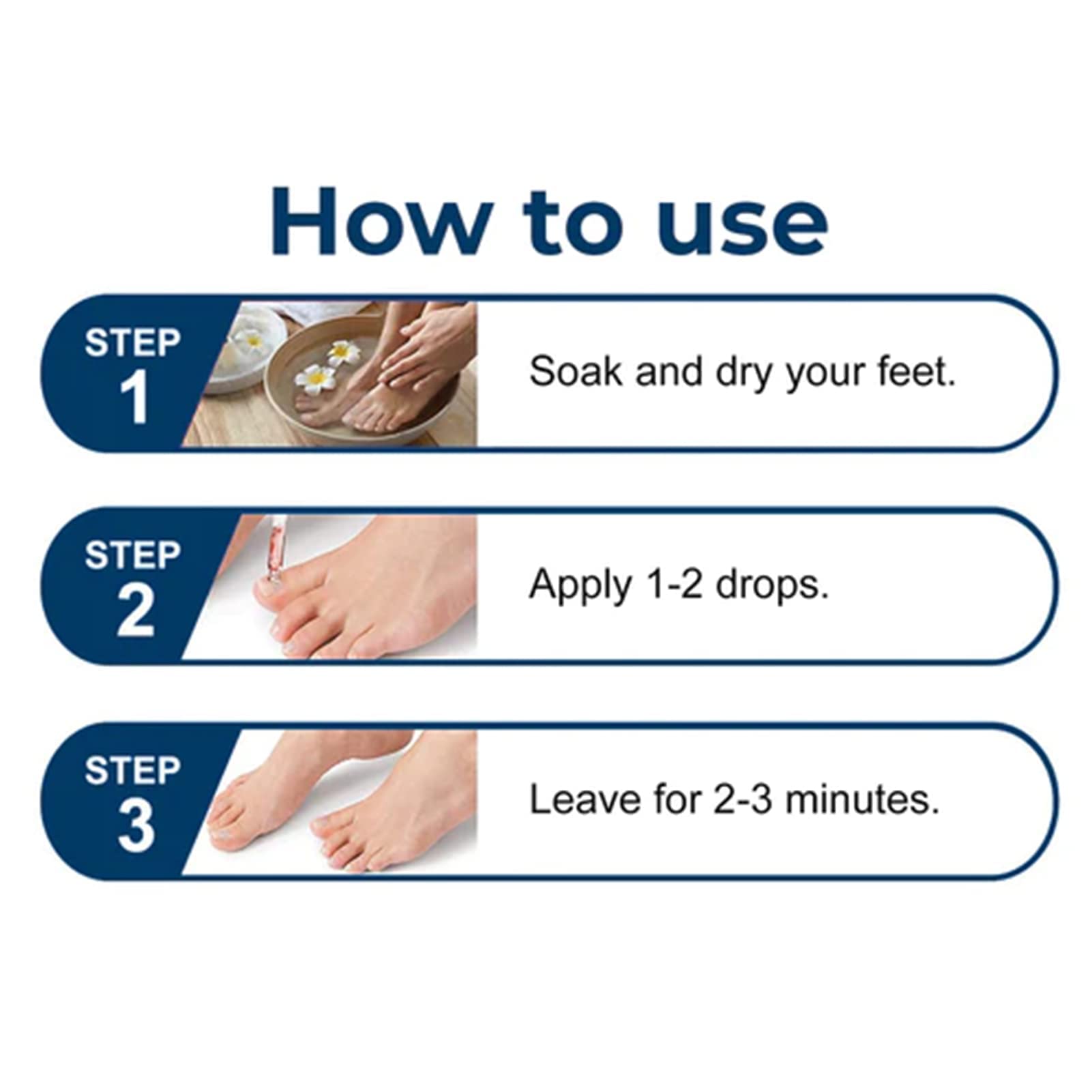 How to use

STEP
1

Soak and dry your feet.

STEP
2

Apply 1-2 drops.

STEP
3

Leave for 2-3 minutes.