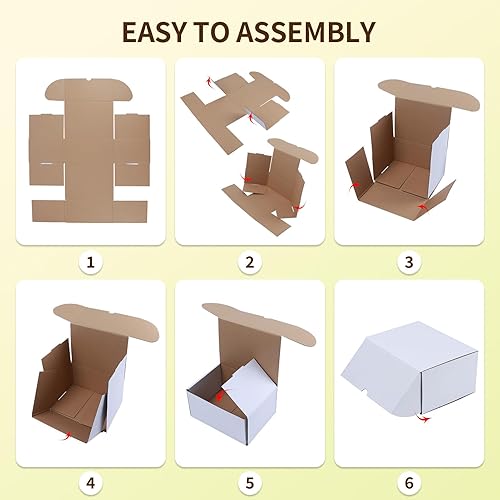 EASY TO ASSEMBLY

1

2

3

4

5

6