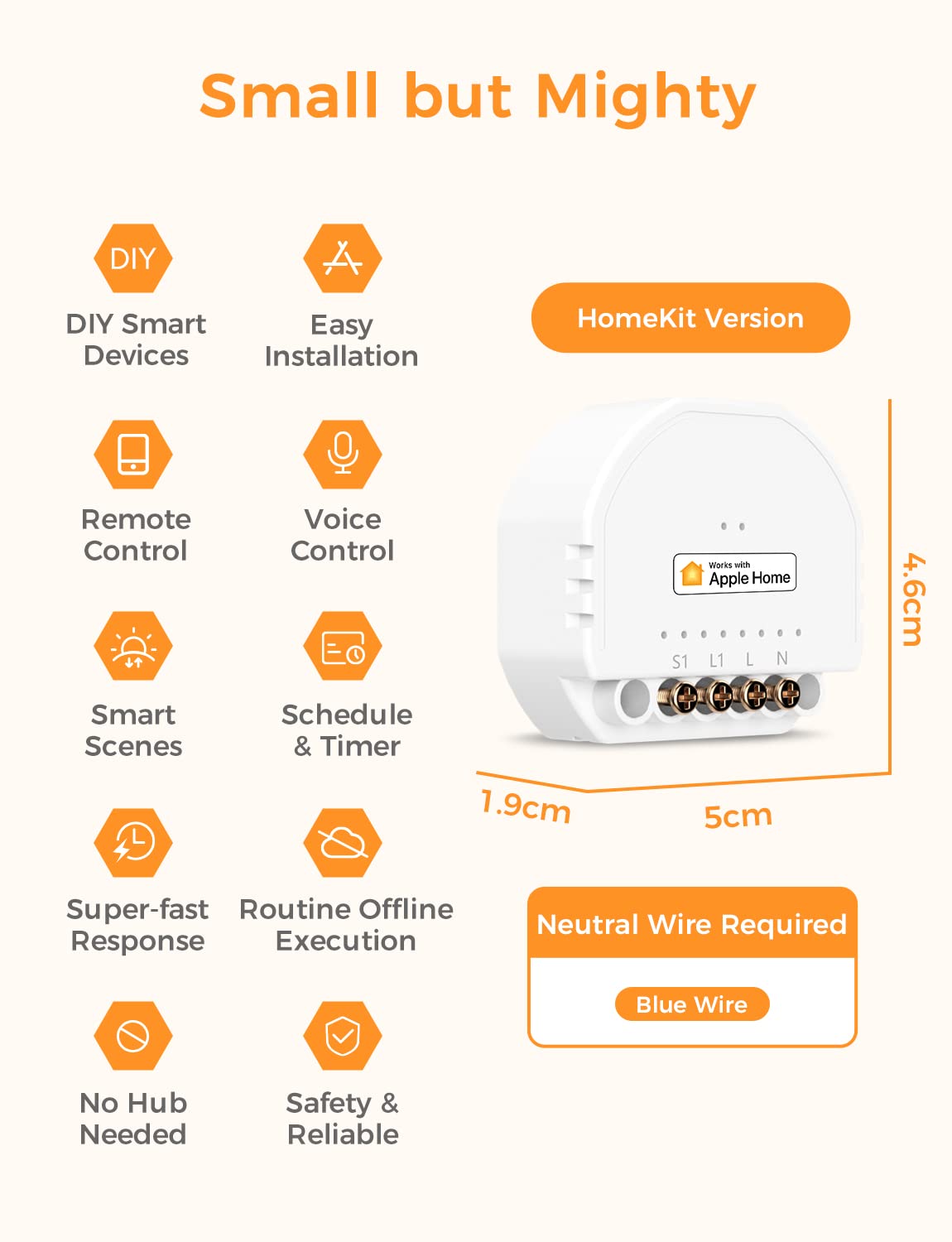 Small but Mighty

DIY

DIY Smart Devices

Easy Installation

Remote Control

Voice Control

Smart Scenes

Schedule & Timer

Super-fast Response

Routine Offline Execution

No Hub Needed

Safety & Reliable

HomeKit Version

Works with Apple Home

S1 L1 L N

4.6cm

1.9cm

5cm

Neutral Wire Required

Blue Wire