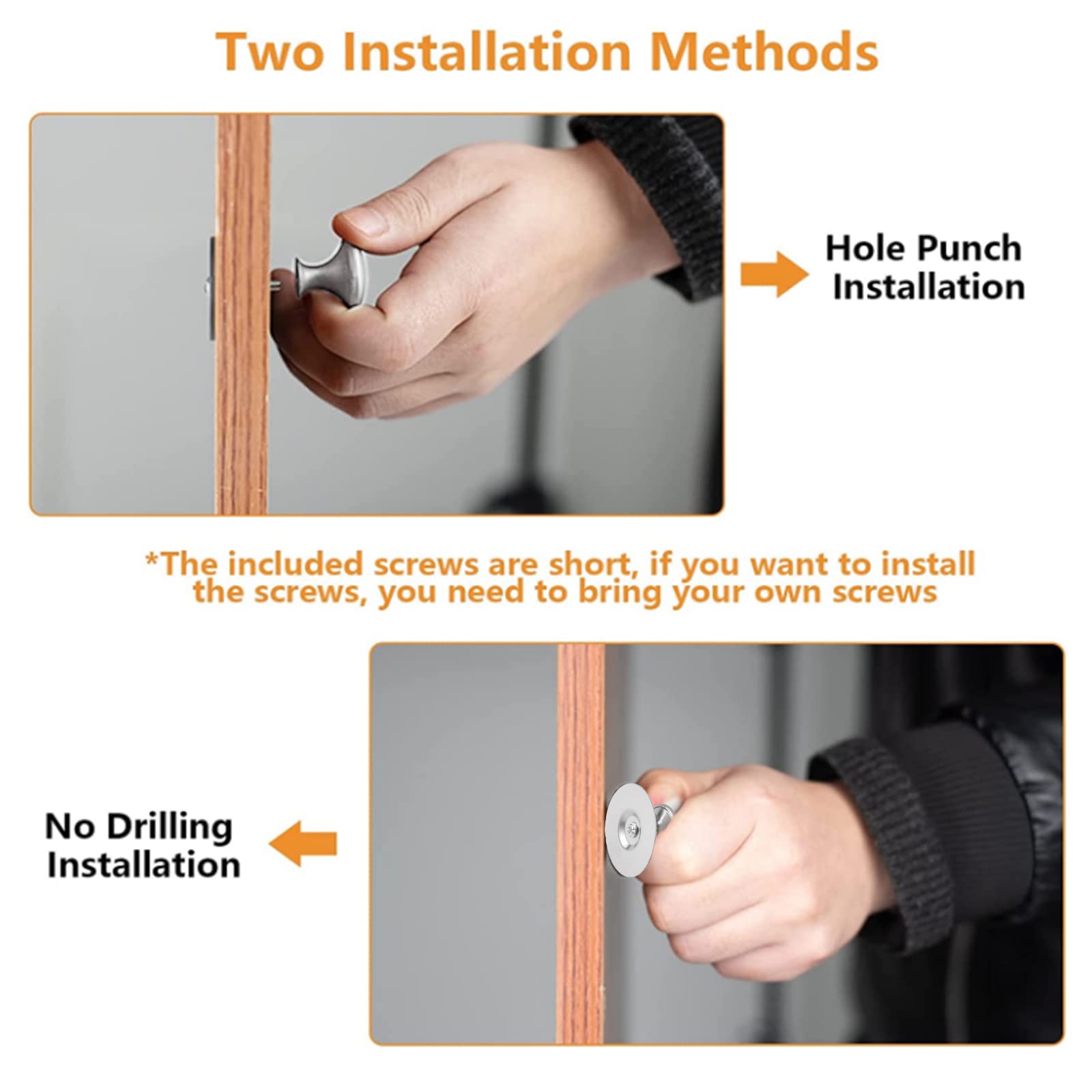 Two Installation Methods

Hole Punch Installation

*The included screws are short, if you want to install the screws, you need to bring your own screws

No Drilling Installation