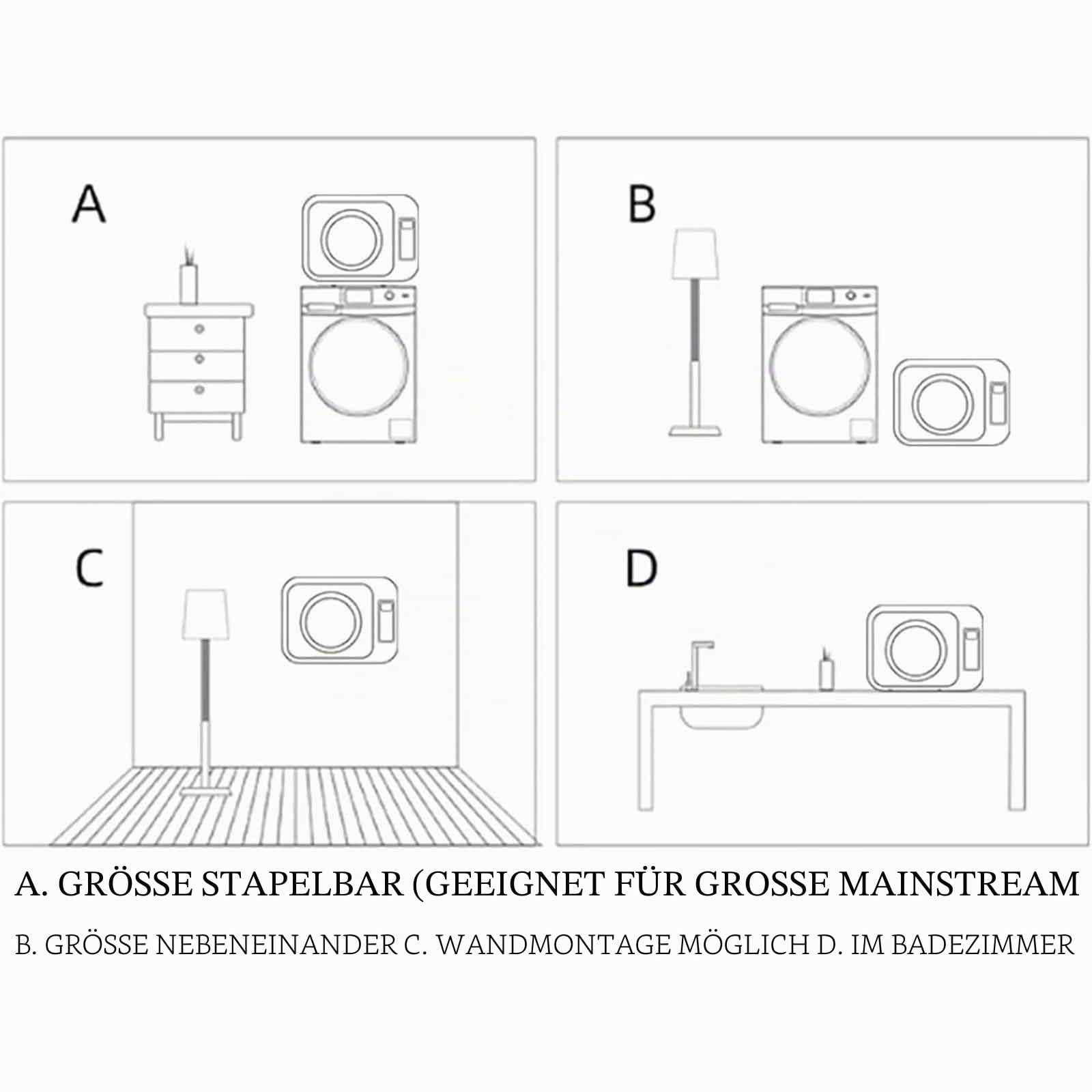 A

B

C

D

A. GRÖSSE STAPELBAR (GEEIGNET FÜR GROSSE MAINSTREAM

B. GRÖSSE NEBENEINANDER C. WANDMONTAGE MÖGLICH D. IM BADEZIMMER