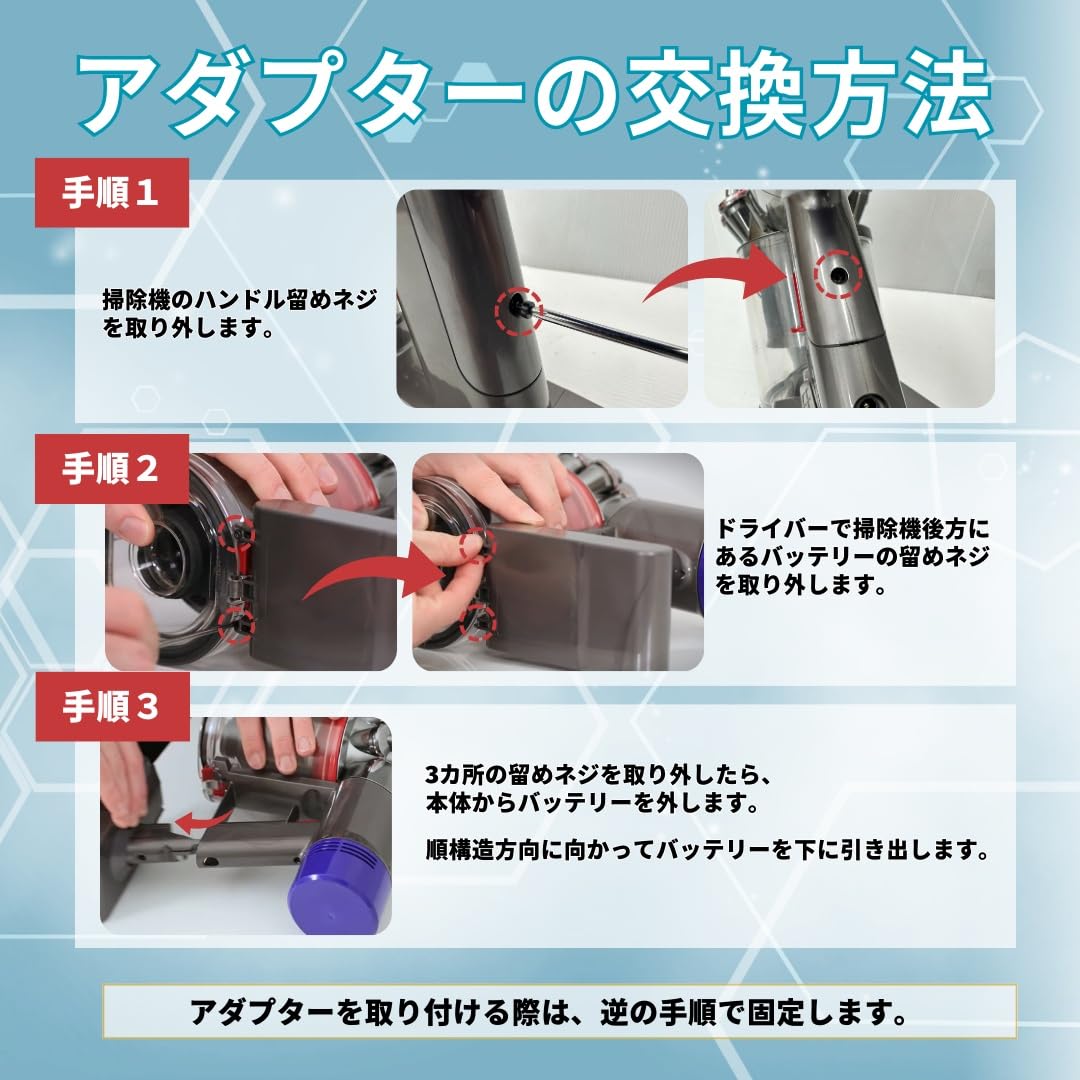 アダプターの交換方法

手順１

掃除機のハンドル留めネジを取り外します。

手順２

ドライバーで掃除機後方にあるバッテリーの留めネジを取り外します。

手順３

3カ所の留めネジを取り外したら、本体からバッテリーを外します。

順構造方向に向かってバッテリーを下に引き出します。

アダプターを取り付ける際は、逆の手順で固定します。