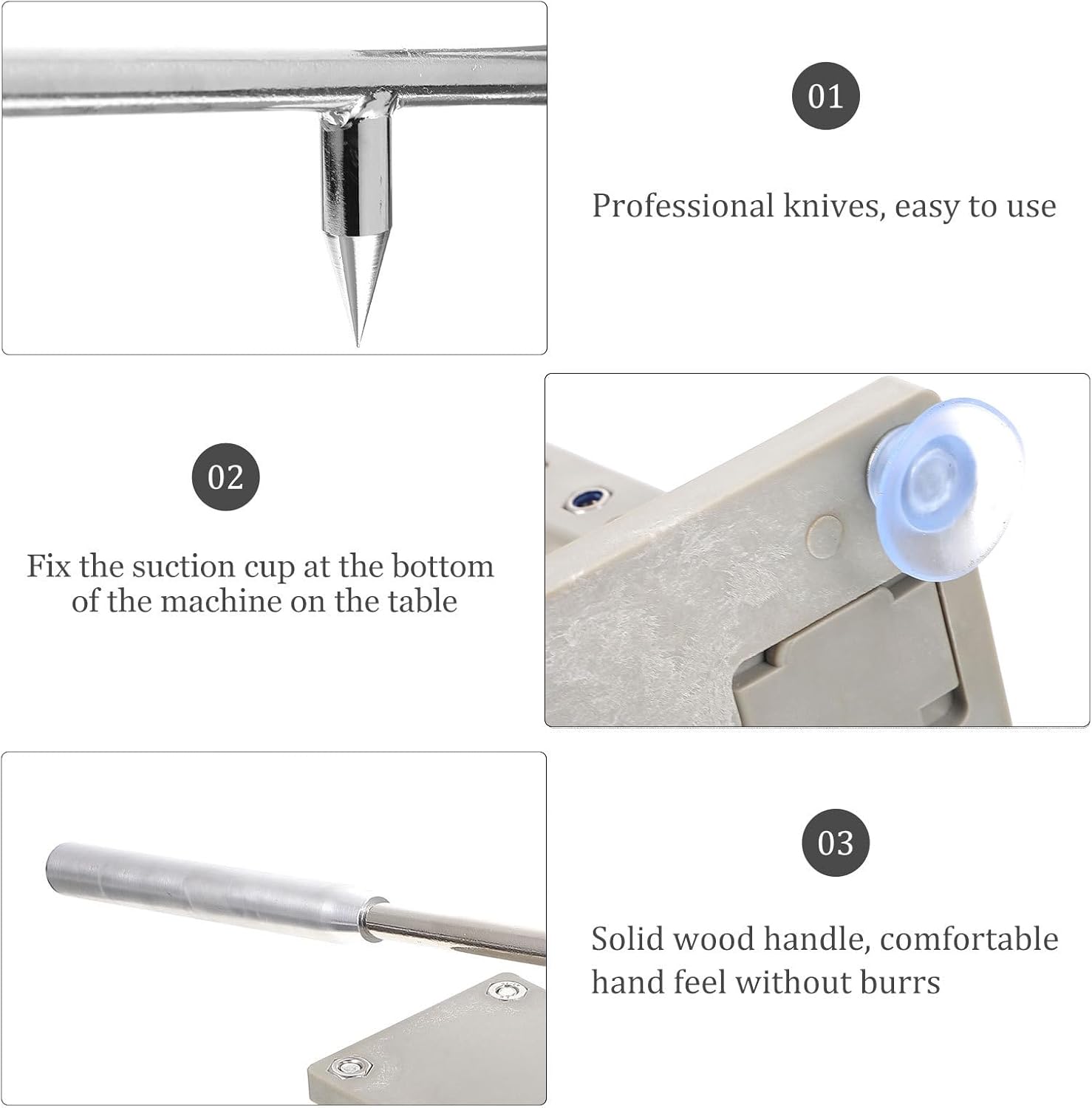 01

Professional knives, easy to use

02

Fix the suction cup at the bottom of the machine on the table

03

Solid wood handle, comfortable hand feel without burrs