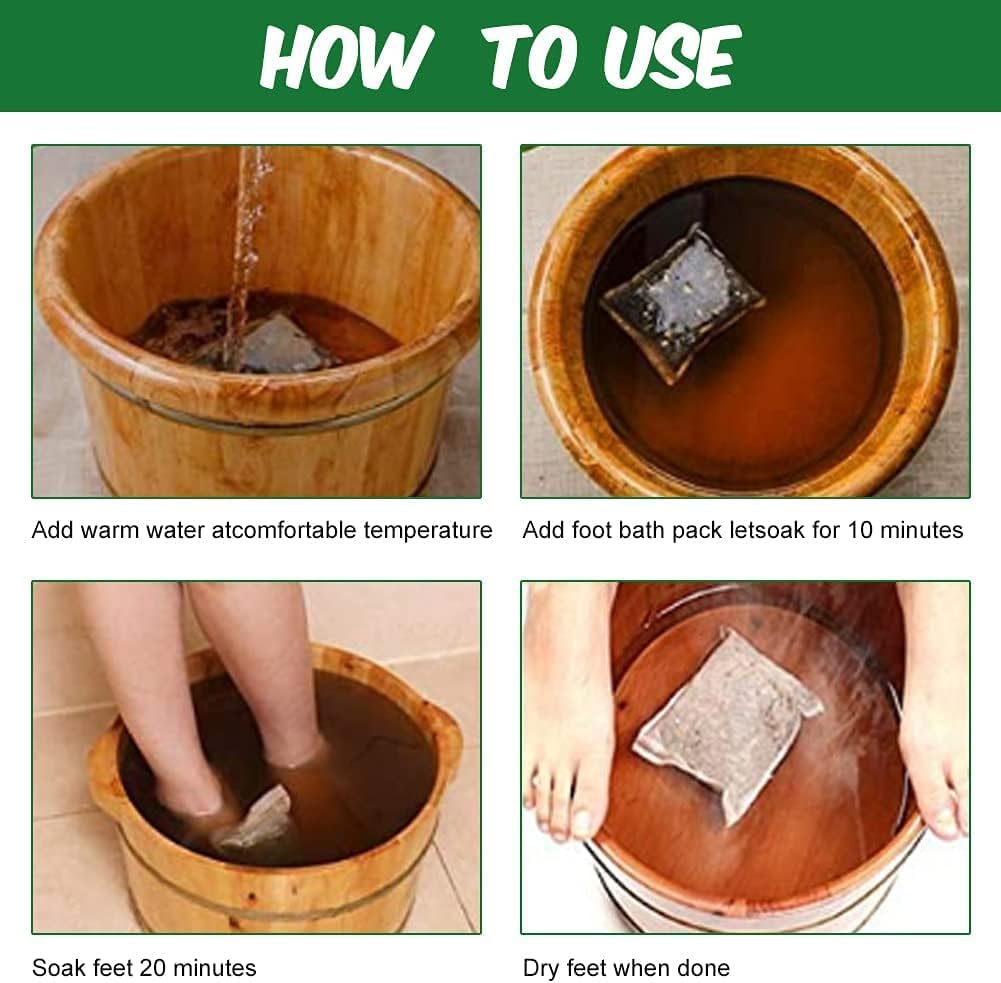 HOW TO USE

Add warm water atcomfortable temperature

Add foot bath pack letsoak for 10 minutes

Soak feet 20 minutes

Dry feet when done