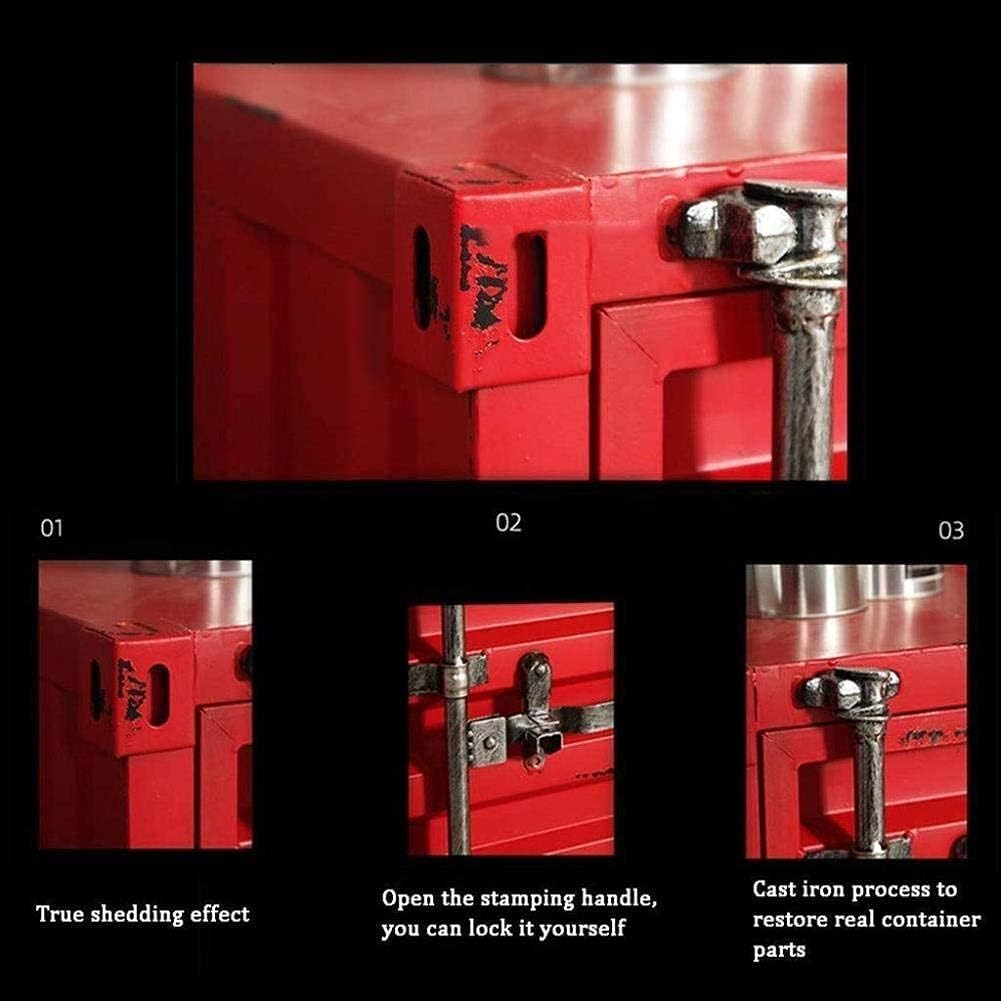 01

02

03

True shedding effect

Open the stamping handle, you can lock it yourself

Cast iron process to restore real container parts