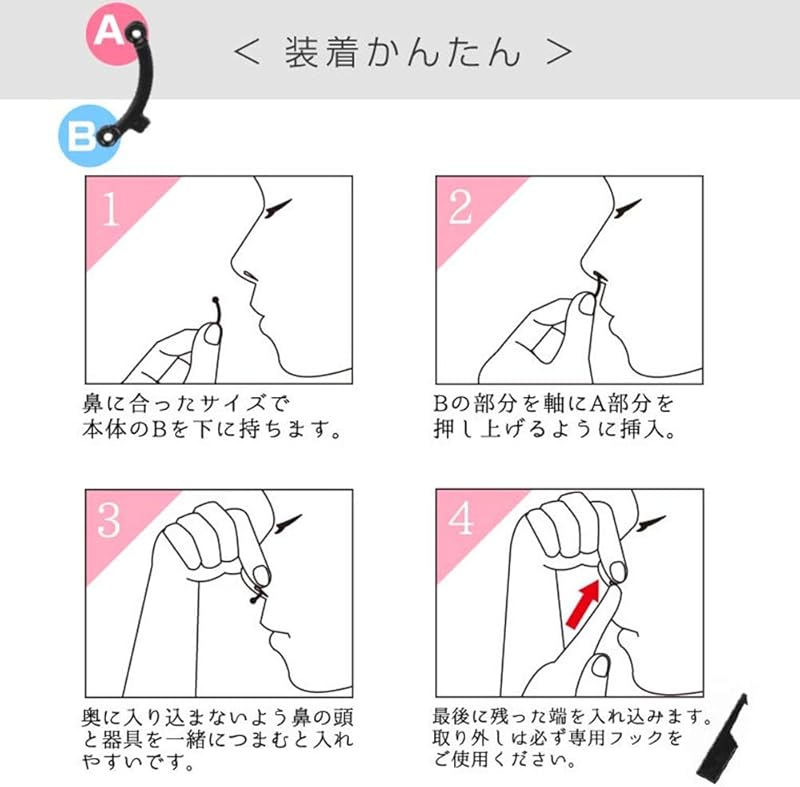 A
B
< 装着かんたん >

1
鼻に合ったサイズで本体のBを下に持ちます。

2
Bの部分を軸にA部分を押し上げるように挿入。

3
奥に入り込まないよう鼻の頭と器具を一緒につまむと入れやすいです。

4
最後に残った端を入れ込みます。取り外しは必ず専用フックをご使用ください。