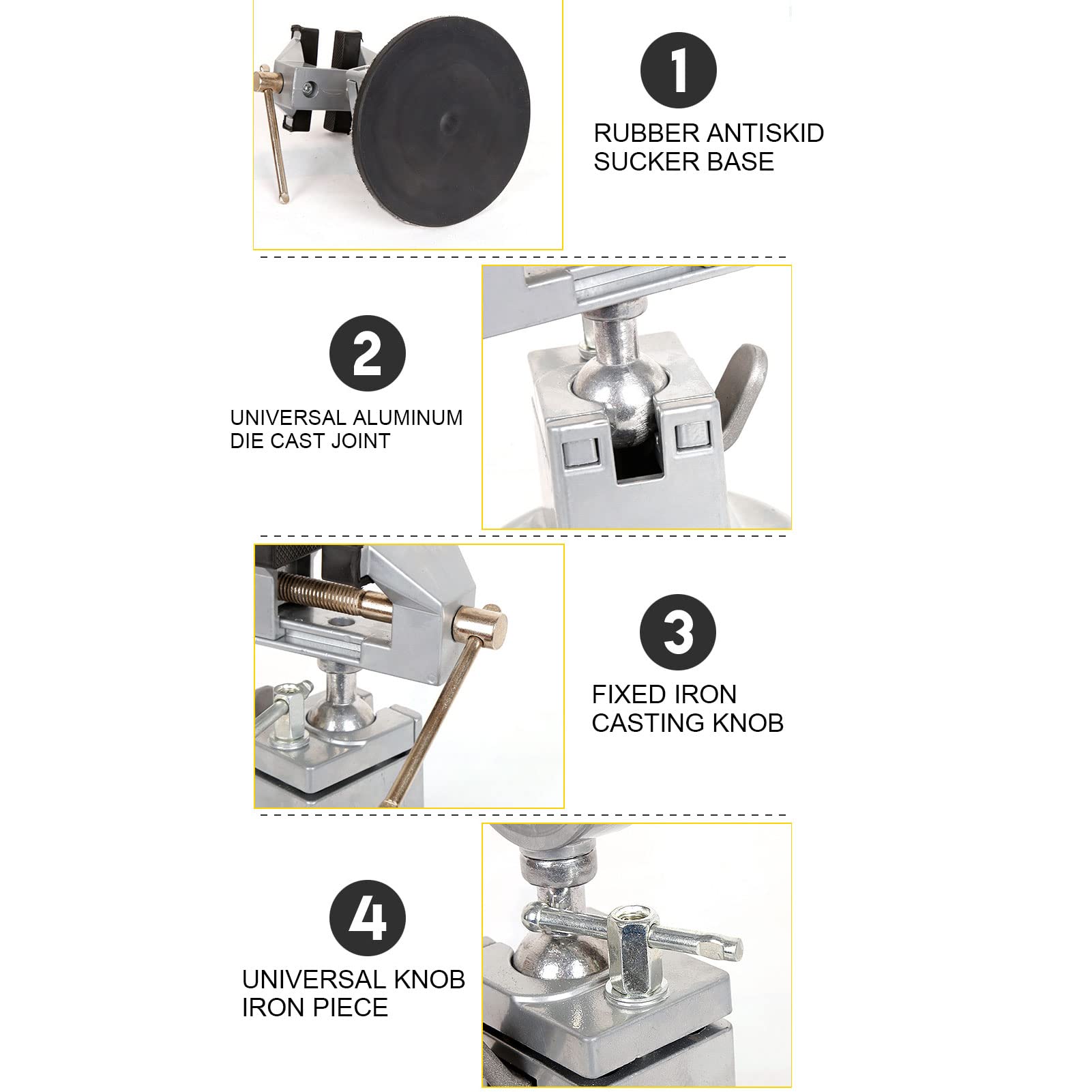 1

RUBBER ANTISKID SUCKER BASE

2

UNIVERSAL ALUMINUM DIE CAST JOINT

3

FIXED IRON CASTING KNOB

4

UNIVERSAL KNOB IRON PIECE