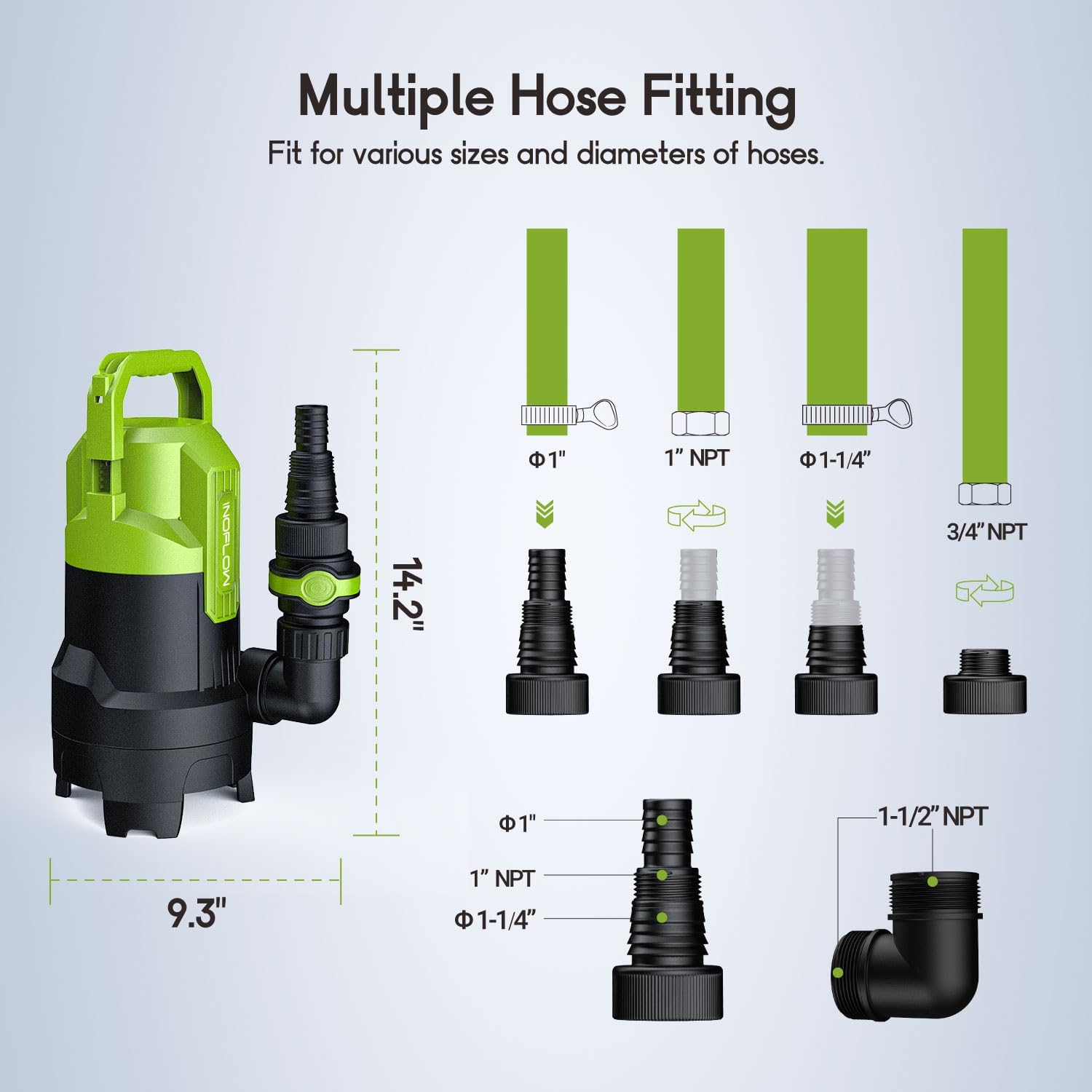 Multiple Hose Fitting

Fit for various sizes and diameters of hoses.

INOFLOW

14.2"

9.3"

Φ1"

1" NPT

Φ1-1/4"

3/4" NPT

Φ1"

1" NPT

Φ1-1/4"

1-1/2" NPT