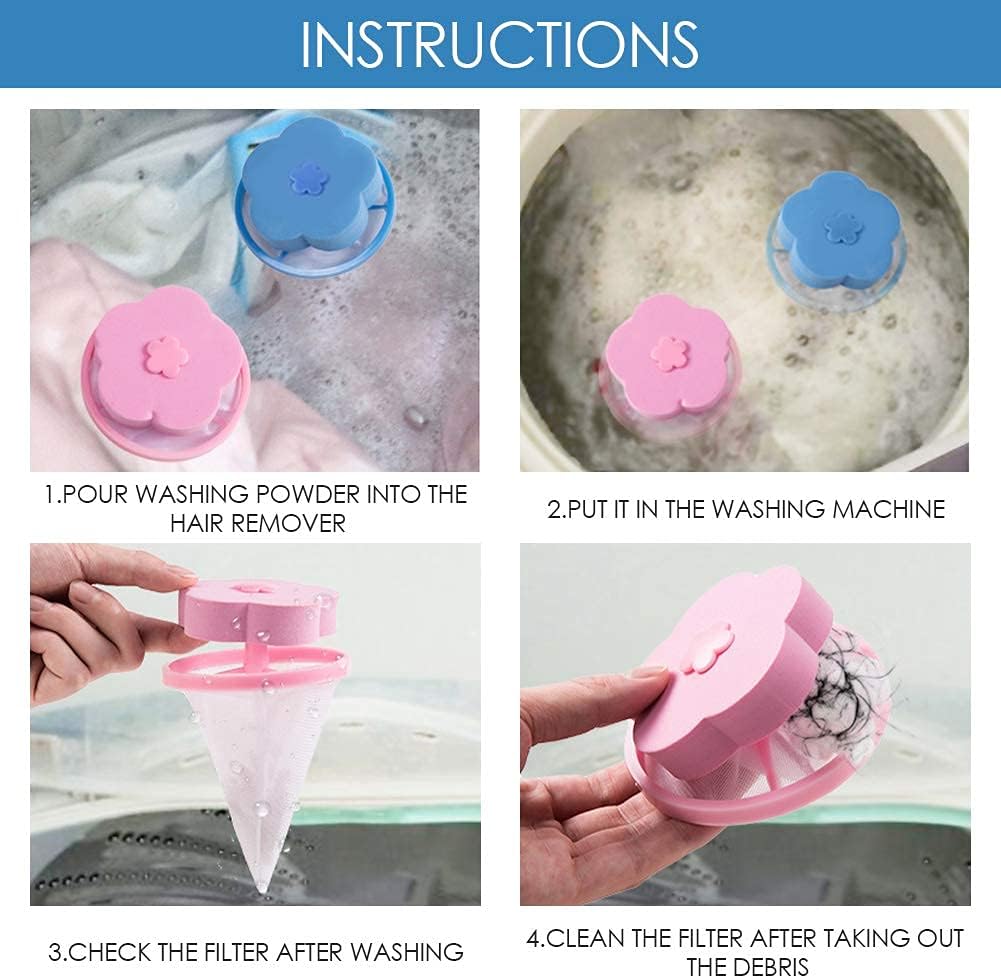 INSTRUCTIONS

1.POUR WASHING POWDER INTO THE HAIR REMOVER

2.PUT IT IN THE WASHING MACHINE

3.CHECK THE FILTER AFTER WASHING

4.CLEAN THE FILTER AFTER TAKING OUT THE DEBRIS