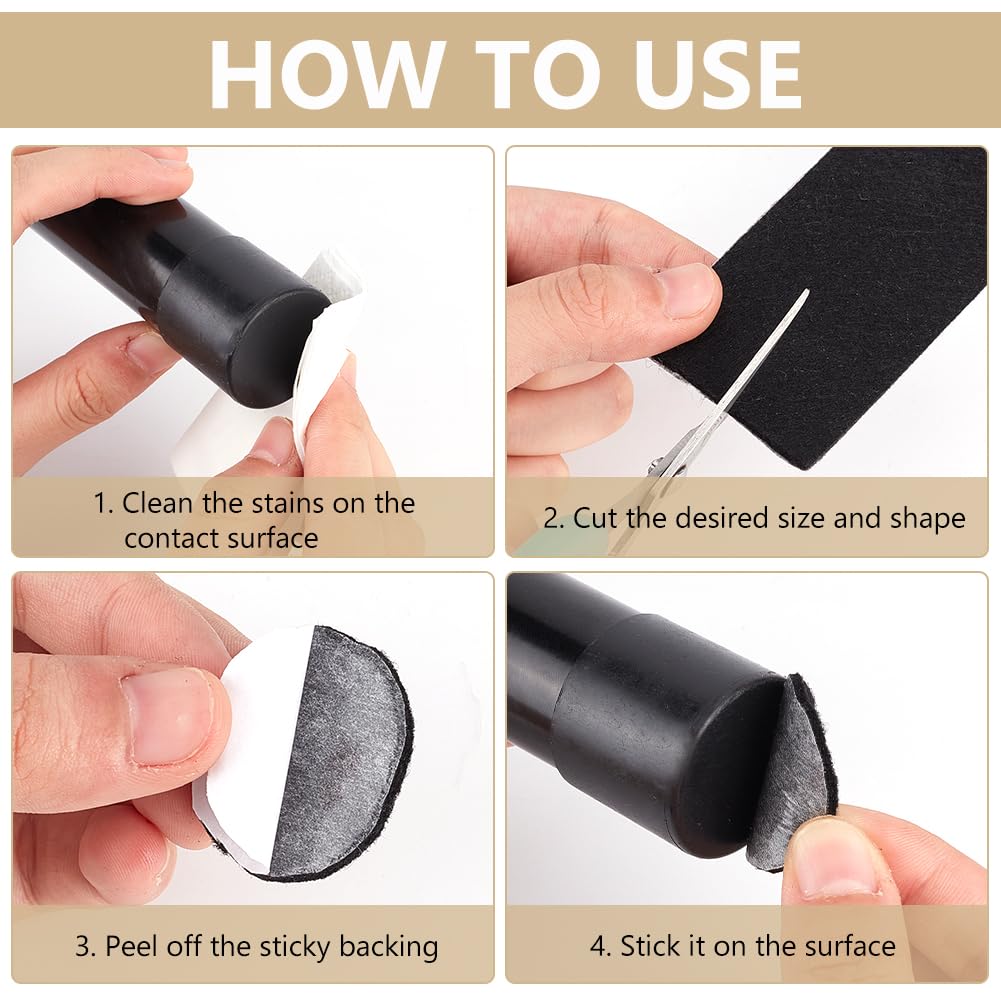 HOW TO USE

1. Clean the stains on the contact surface

2. Cut the desired size and shape

3. Peel off the sticky backing

4. Stick it on the surface