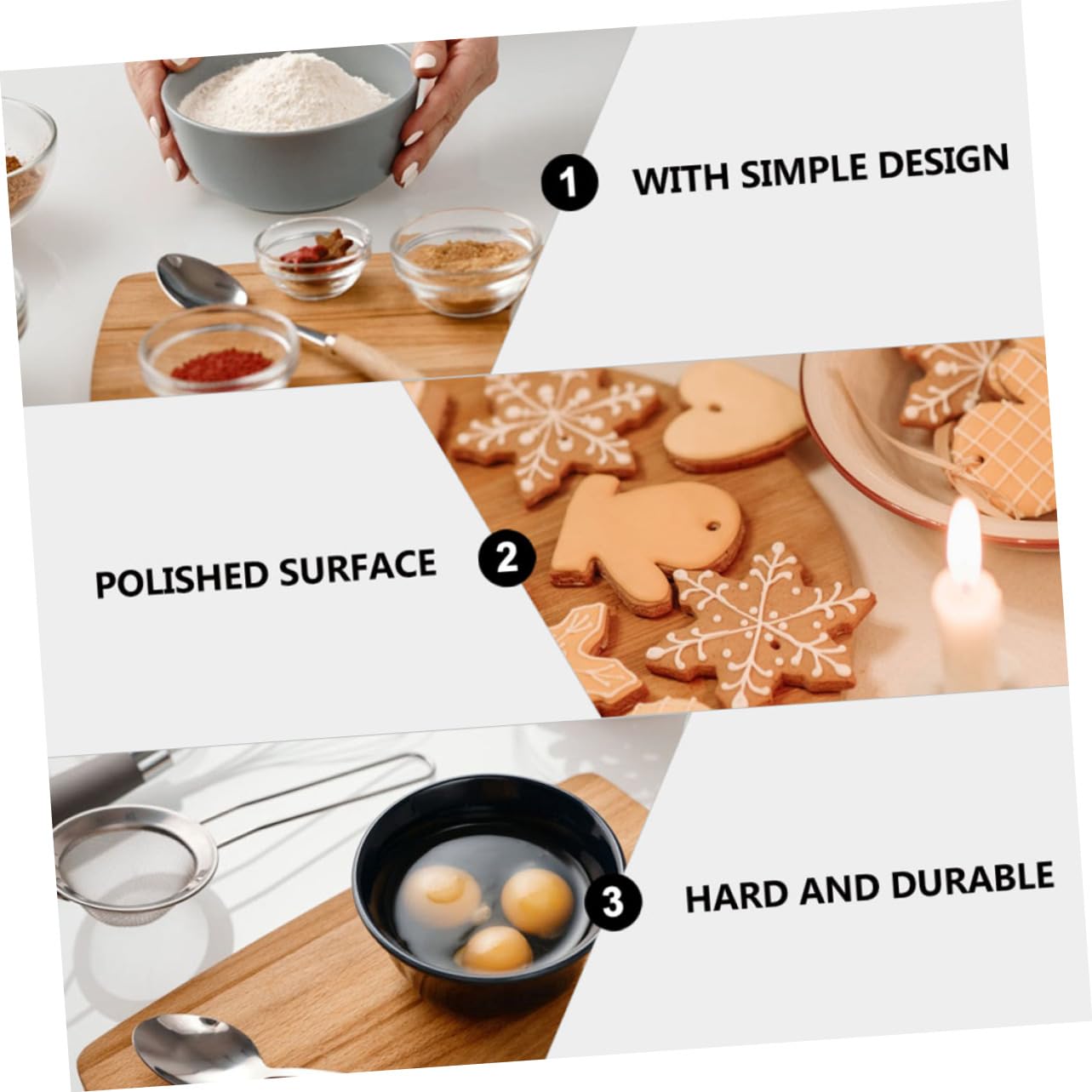 1 WITH SIMPLE DESIGN

POLISHED SURFACE 2

3 HARD AND DURABLE