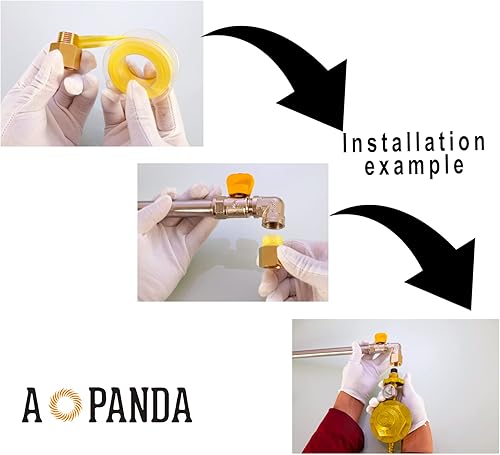 Installation example

A PANDA